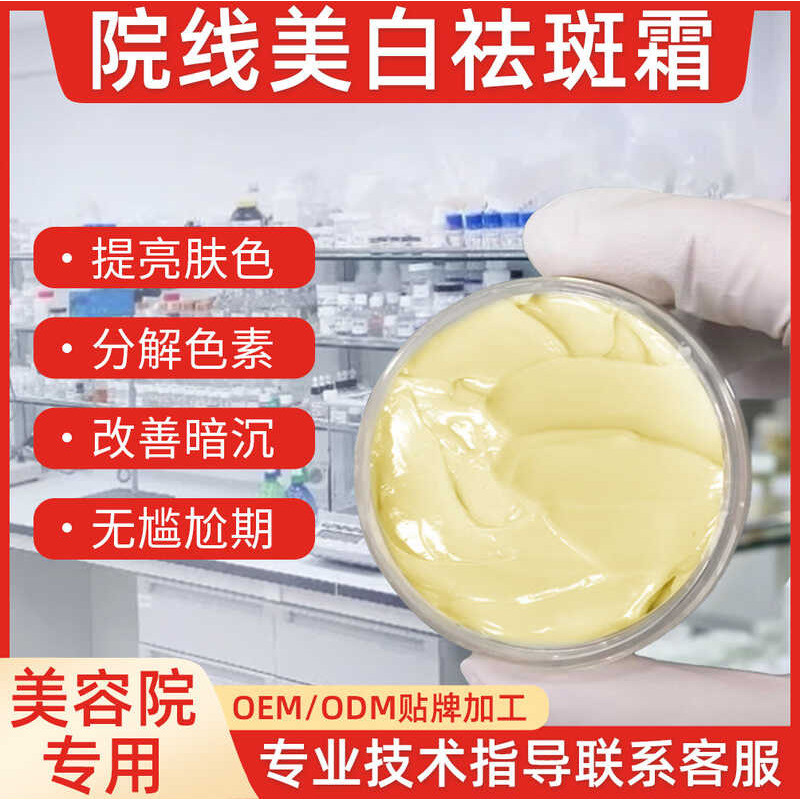 院线美白祛斑霜

· 提亮肤色

· 分解色素

· 改善暗沉

· 无尴尬期

美容院专用

OEM/ODM贴牌加工

专业技术指导联系客服