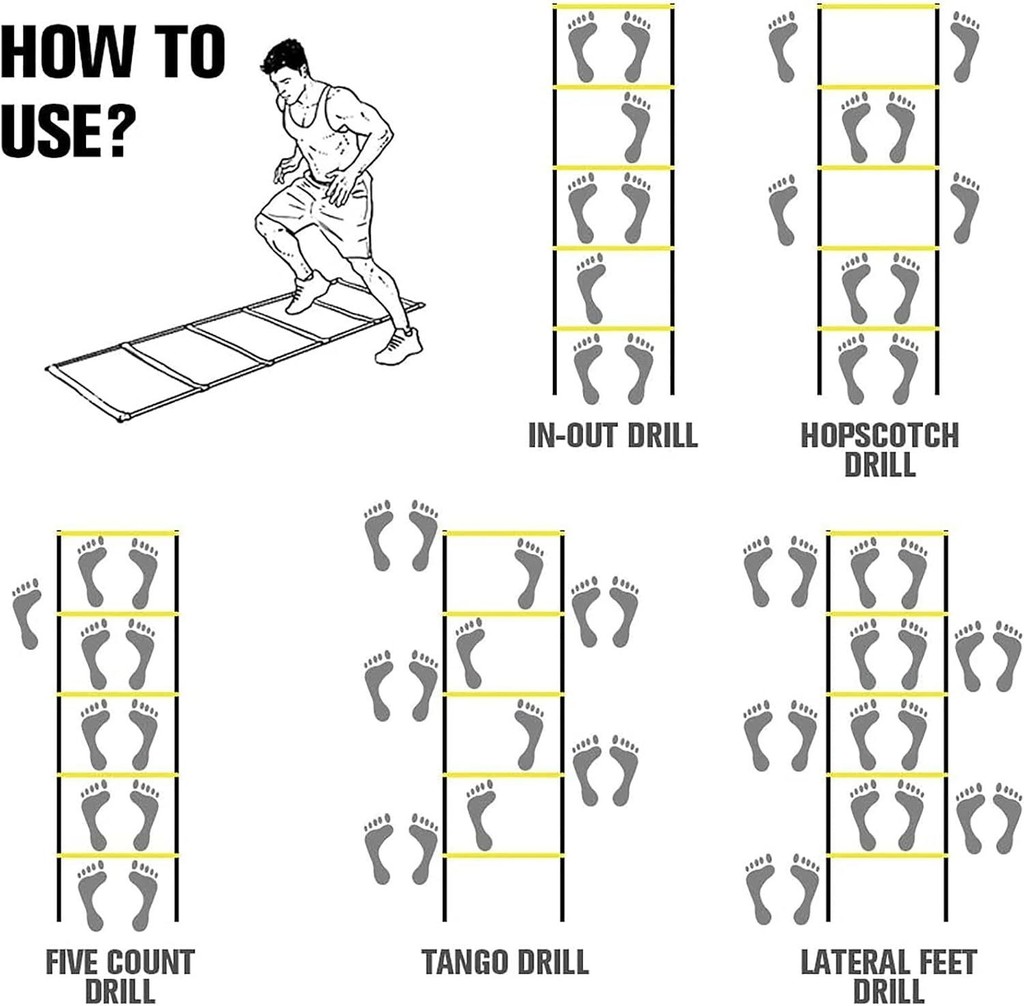 HOW TO USE?

IN-OUT DRILL

HOPSCOTCH DRILL

FIVE COUNT DRILL

TANGO DRILL

LATERAL FEET DRILL