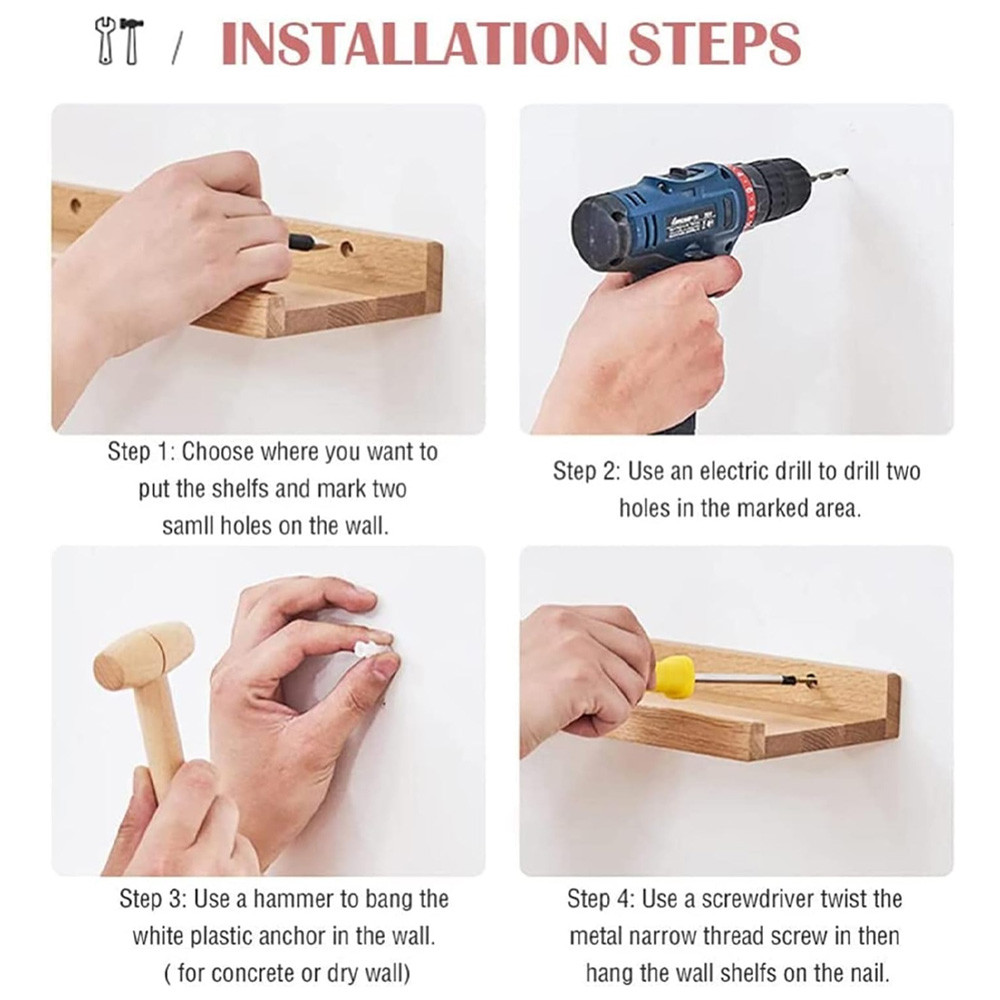 / INSTALLATION STEPS

Step 1: Choose where you want to put the shelfs and mark two samll holes on the wall.

Step 2: Use an electric drill to drill two holes in the marked area.

Step 3: Use a hammer to bang the white plastic anchor in the wall. ( for concrete or dry wall)

Step 4: Use a screwdriver twist the metal narrow thread screw in then hang the wall shelfs on the nail.