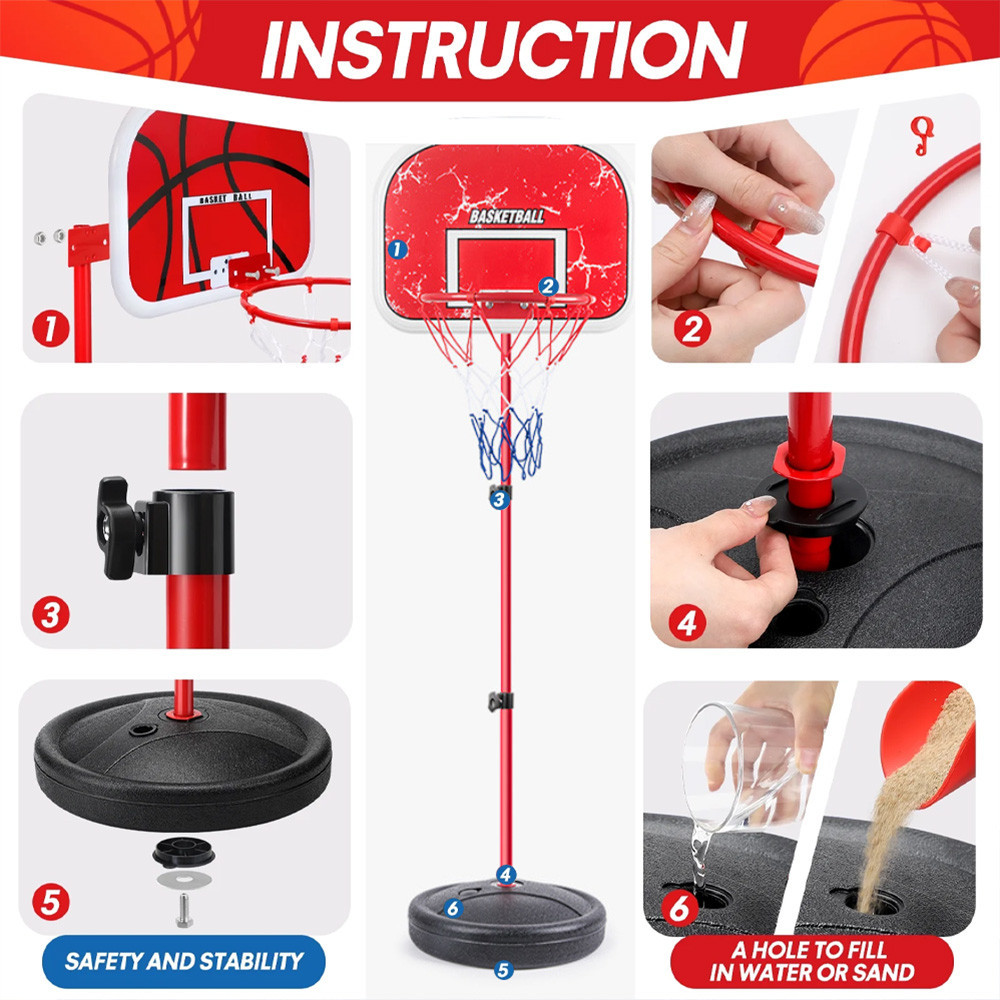 INSTRUCTION

BASKET BALL

1

BASKETBALL

1

2

2

3

3

4

4

5

6

5

6

SAFETY AND STABILITY

A HOLE TO FILL IN WATER OR SAND