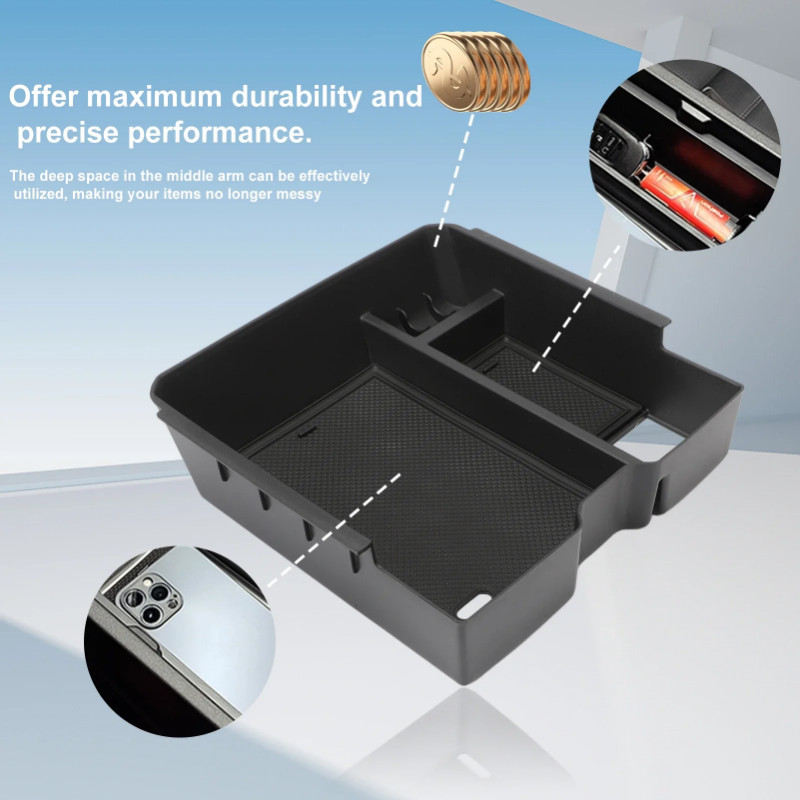 Offer maximum durability and precise performance.

The deep space in the middle arm can be effectively utilized, making your items no longer messy