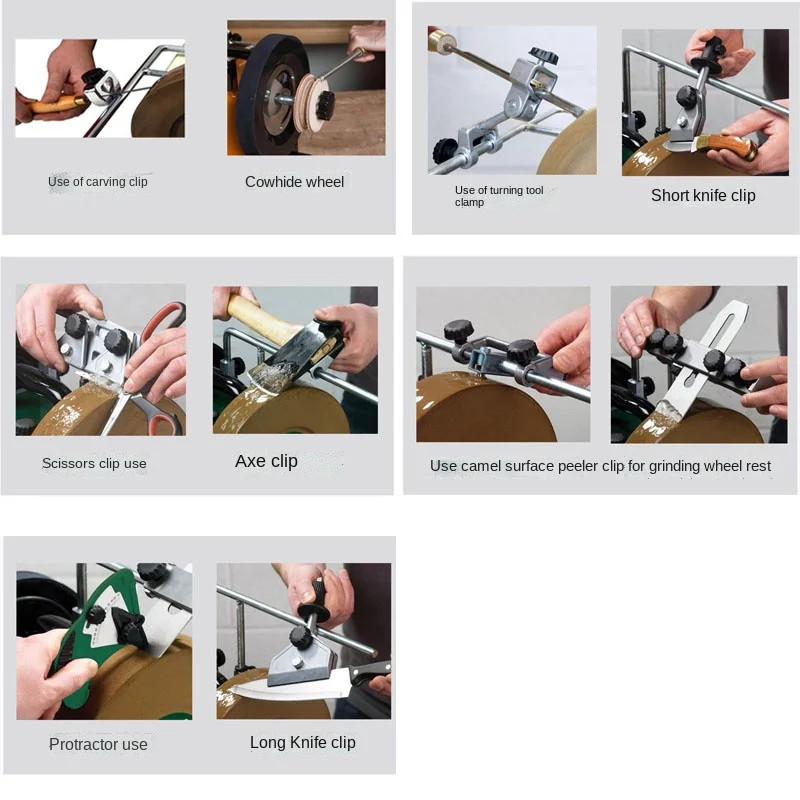 Use of carving clip

Cowhide wheel

Use of turning tool clamp

Short knife clip

Scissors clip use

Axe clip

Use camel surface peeler clip for grinding wheel rest

Protractor use

Long Knife clip