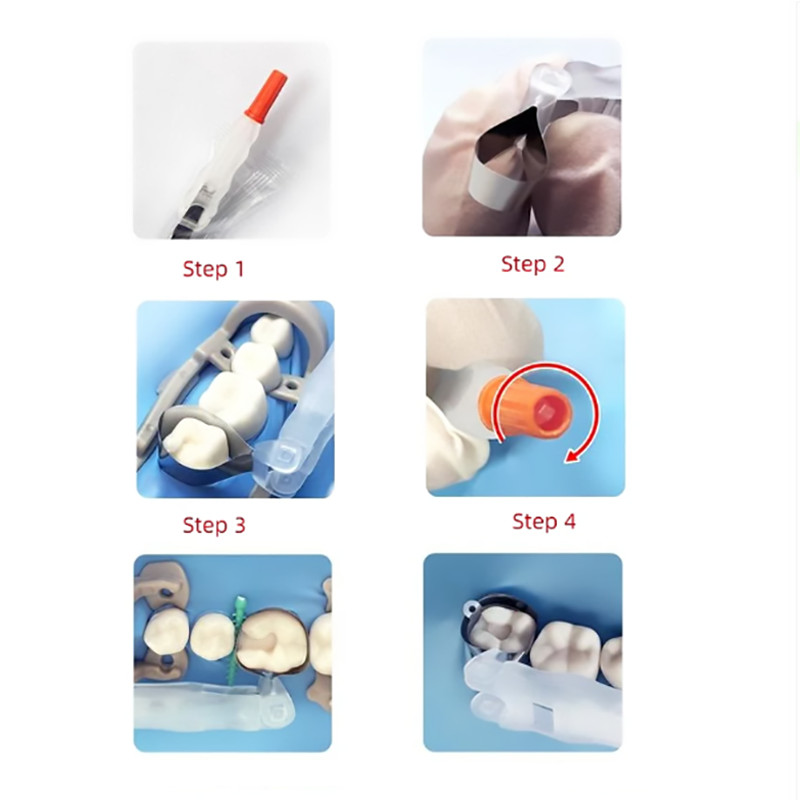 Step 1

Step 2

Step 3

Step 4