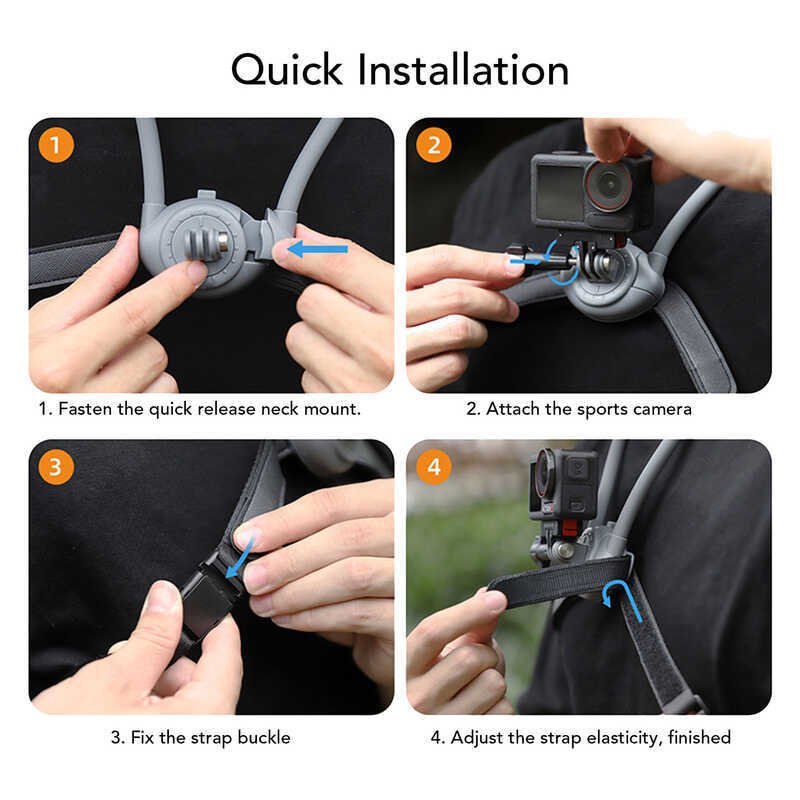 Quick Installation

1

1. Fasten the quick release neck mount.

2

2. Attach the sports camera

3

3. Fix the strap buckle

4

4. Adjust the strap elasticity, finished