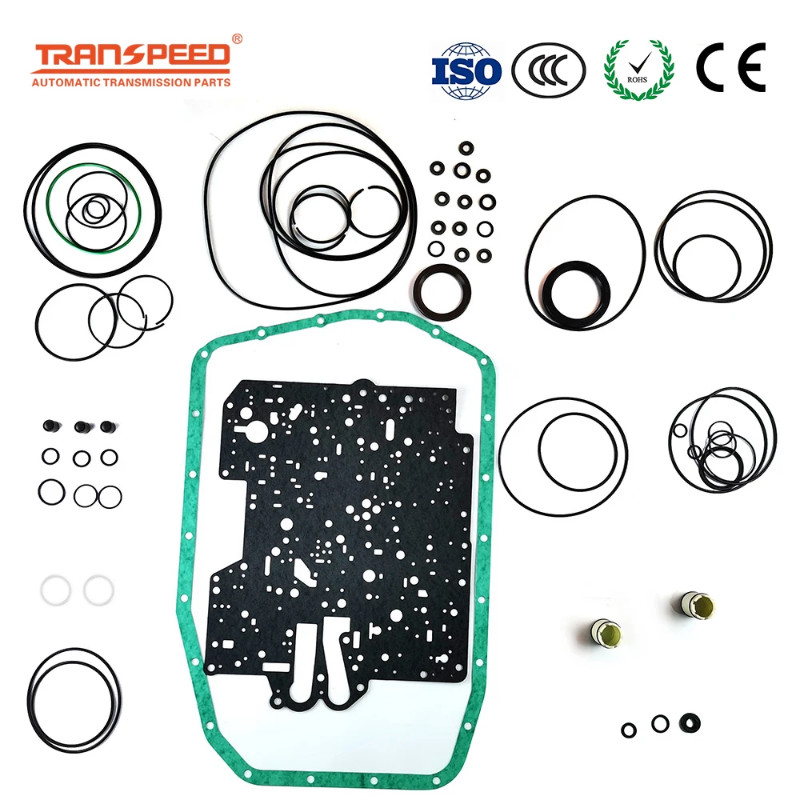 TRANSPEED®
AUTOMATIC TRANSMISSION PARTS

ISO

CCC

ROHS

CE