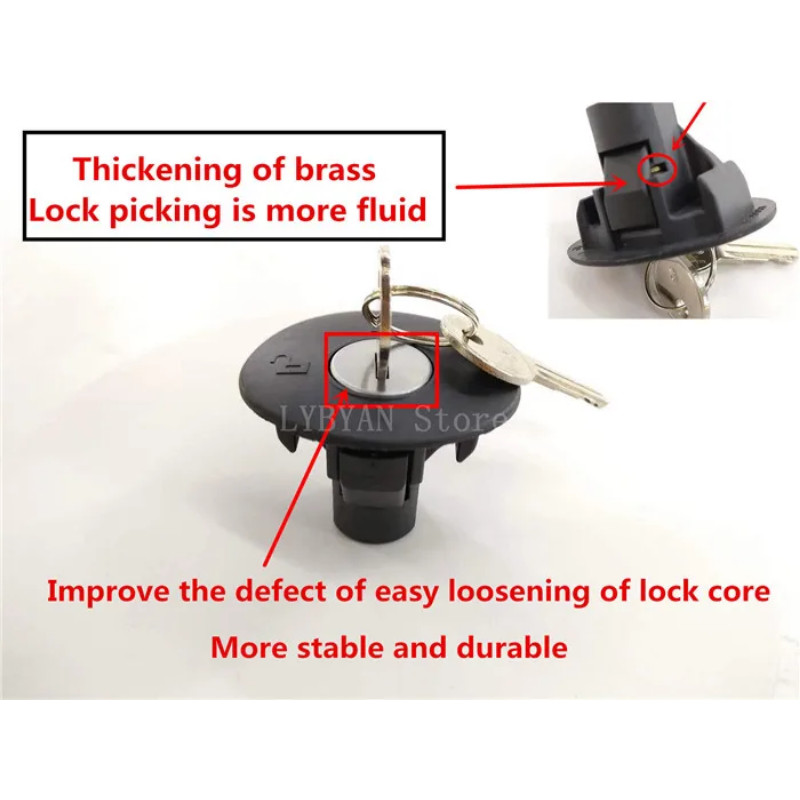 Thickening of brass
Lock picking is more fluid

LYBYAN Store

Improve the defect of easy loosening of lock core

More stable and durable