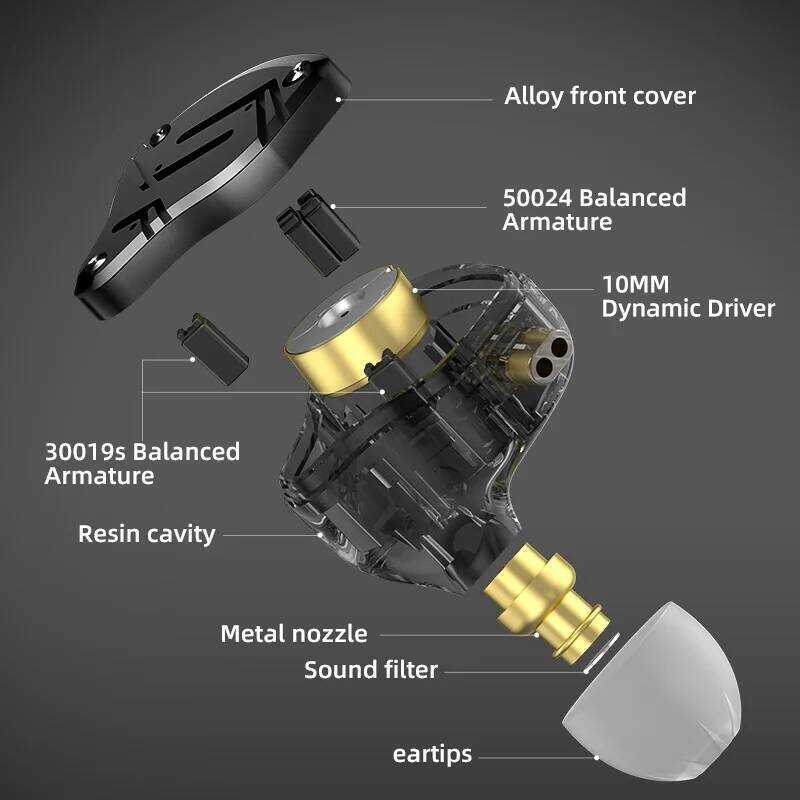 Alloy front cover

50024 Balanced Armature

10MM Dynamic Driver

30019s Balanced Armature

Resin cavity

Metal nozzle

Sound filter

eartips