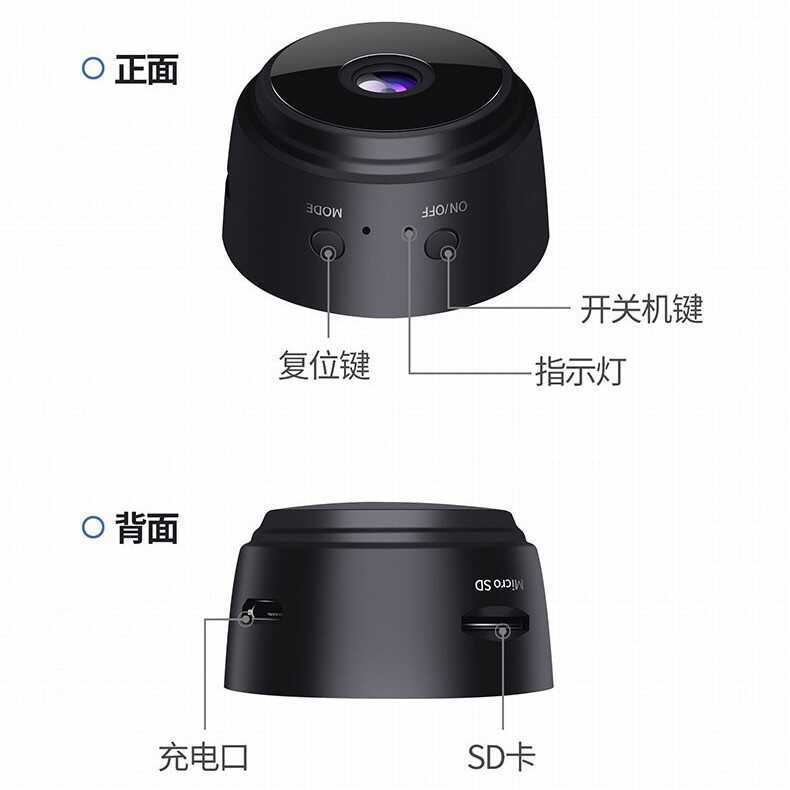 正面

MODE

ON/OFF

开关机键

复位键

指示灯

背面

Micro SD

充电口

SD卡