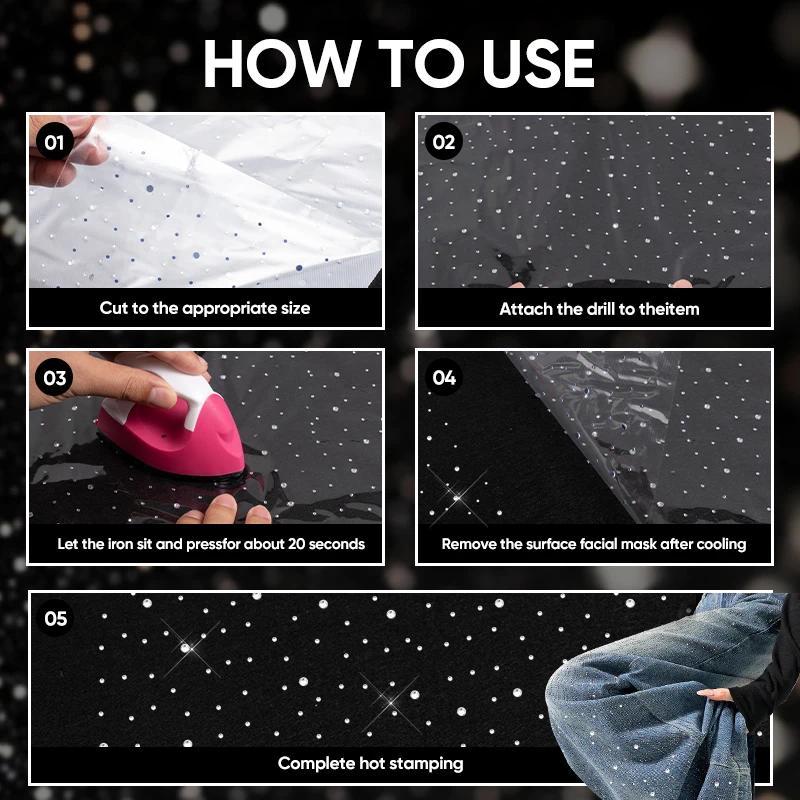 HOW TO USE

01
Cut to the appropriate size

02
Attach the drill to theitem

03
Let the iron sit and pressfor about 20 seconds

04
Remove the surface facial mask after cooling

05
Complete hot stamping