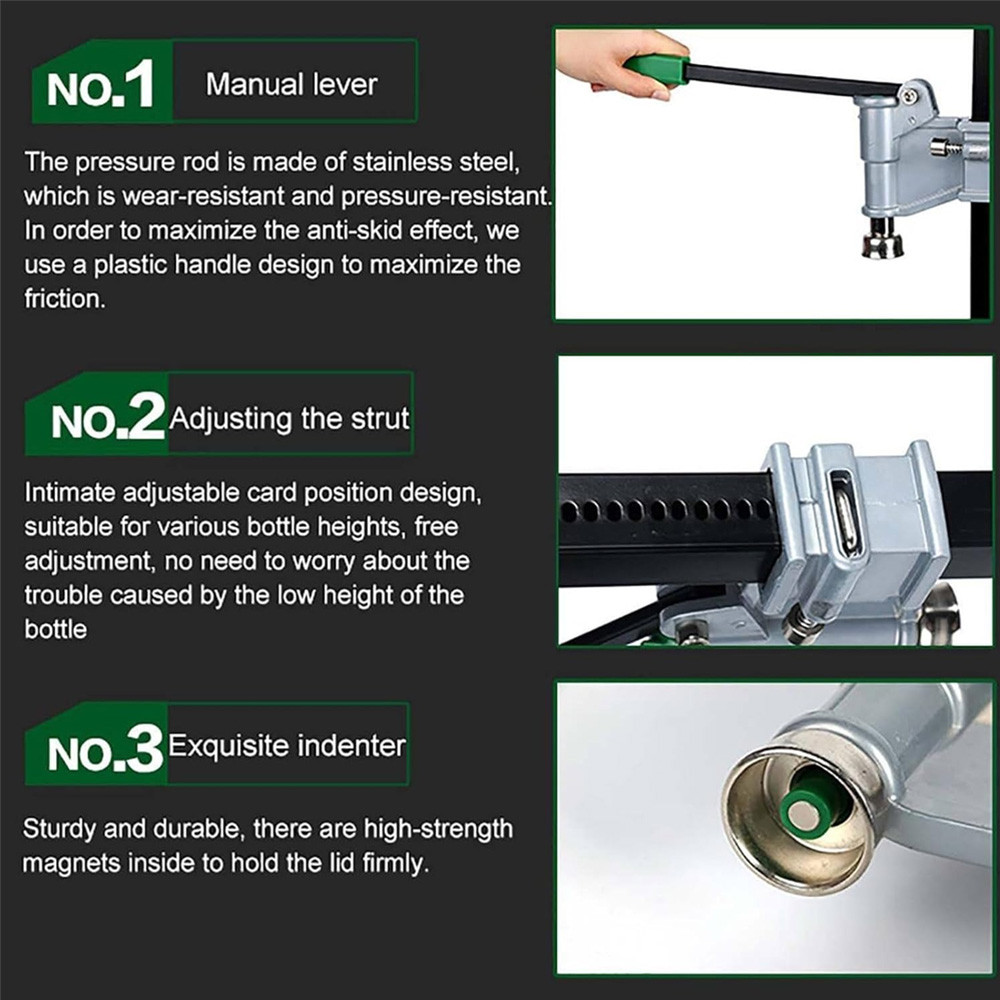 NO.1 Manual lever

The pressure rod is made of stainless steel, which is wear-resistant and pressure-resistant. In order to maximize the anti-skid effect, we use a plastic handle design to maximize the friction.

NO.2 Adjusting the strut

Intimate adjustable card position design, suitable for various bottle heights, free adjustment, no need to worry about the trouble caused by the low height of the bottle

NO.3 Exquisite indenter

Sturdy and durable, there are high-strength magnets inside to hold the lid firmly.