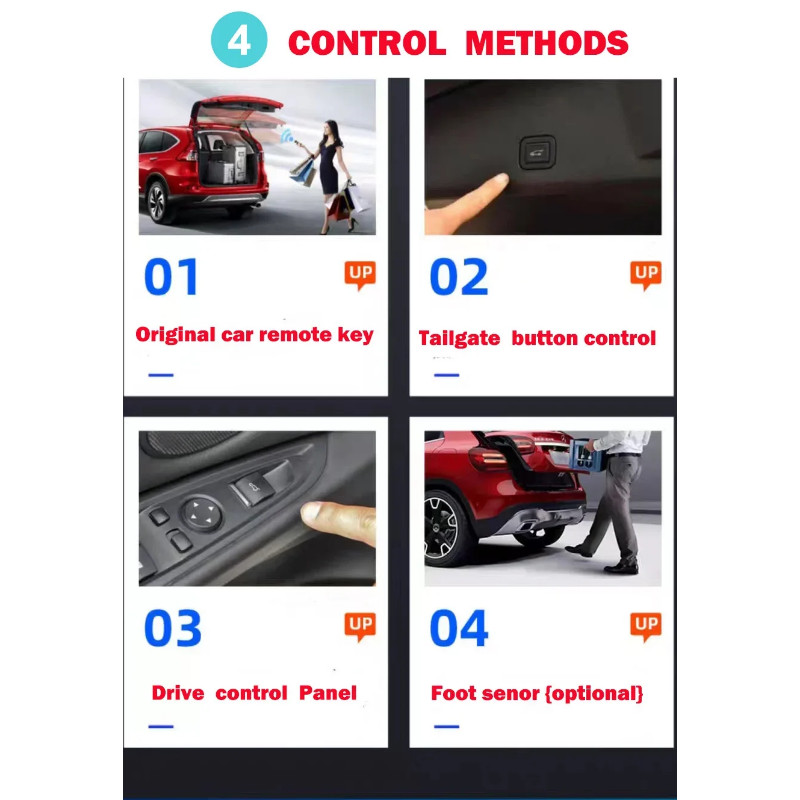 4 CONTROL METHODS

01
UP
Original car remote key

02
UP
Tailgate button control

03
UP
Drive control Panel

04
UP
Foot senor {optional}