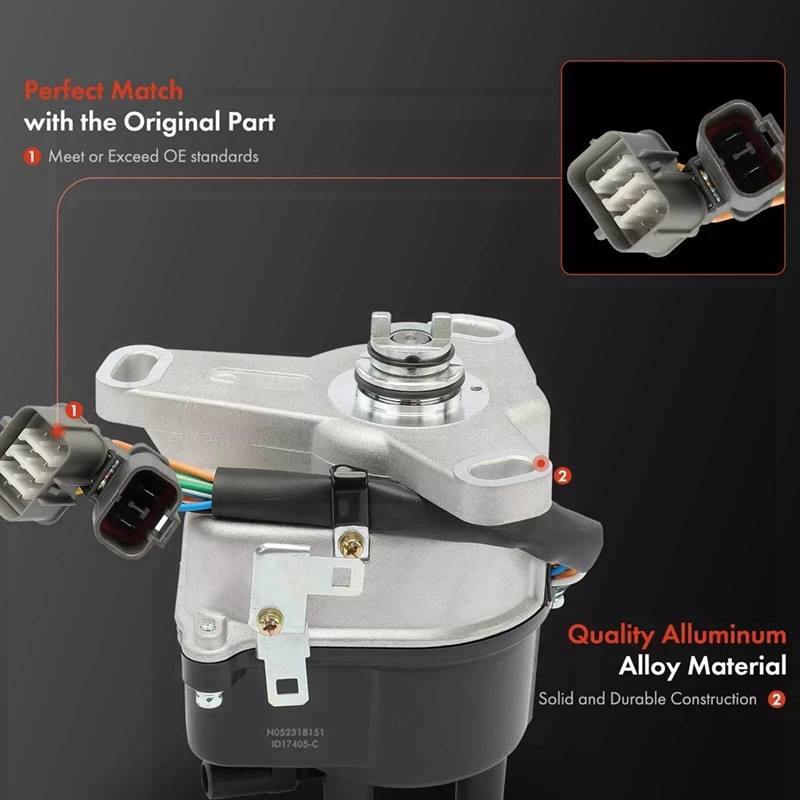 Perfect Match
with the Original Part

1 Meet or Exceed OE standards

1

2

Quality Alluminum
Alloy Material

Solid and Durable Construction 2

N052318151
ID17405-C