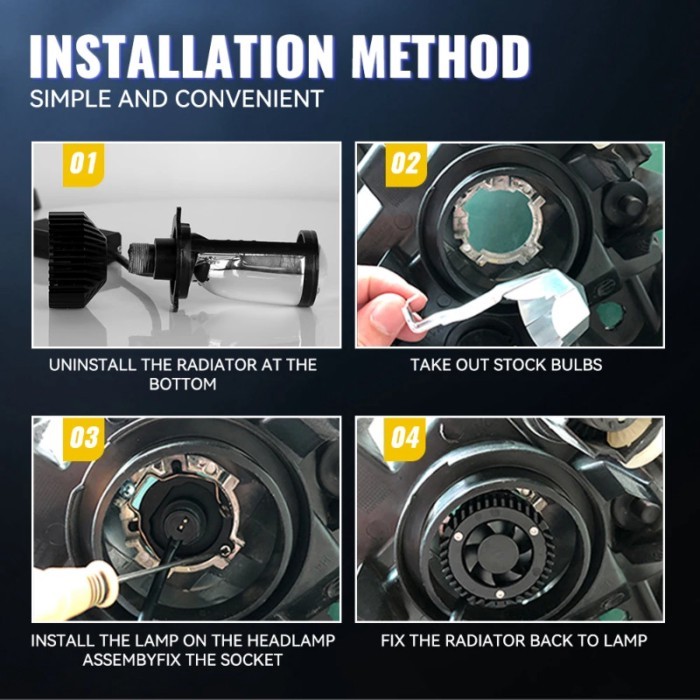 INSTALLATION METHOD
SIMPLE AND CONVENIENT

01

UNINSTALL THE RADIATOR AT THE BOTTOM

02

TAKE OUT STOCK BULBS

03

INSTALL THE LAMP ON THE HEADLAMP ASSEMBYFIX THE SOCKET

04

FIX THE RADIATOR BACK TO LAMP