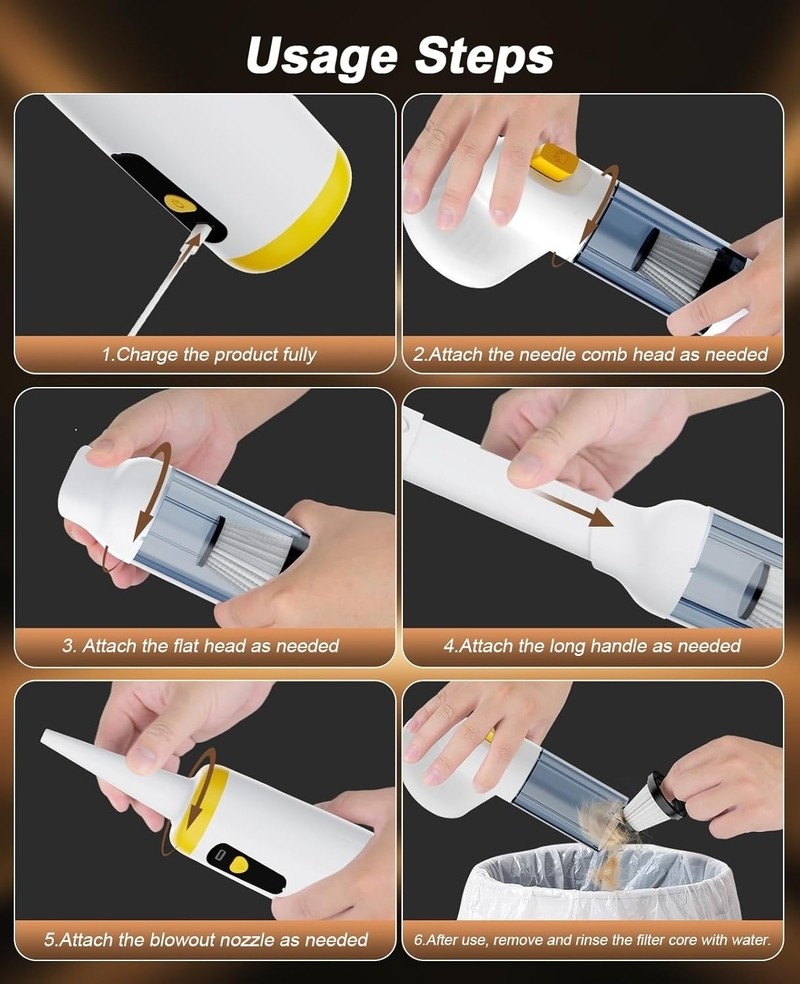 Usage Steps

1.Charge the product fully

2.Attach the needle comb head as needed

3. Attach the flat head as needed

4.Attach the long handle as needed

5.Attach the blowout nozzle as needed

6.After use, remove and rinse the filter core with water.