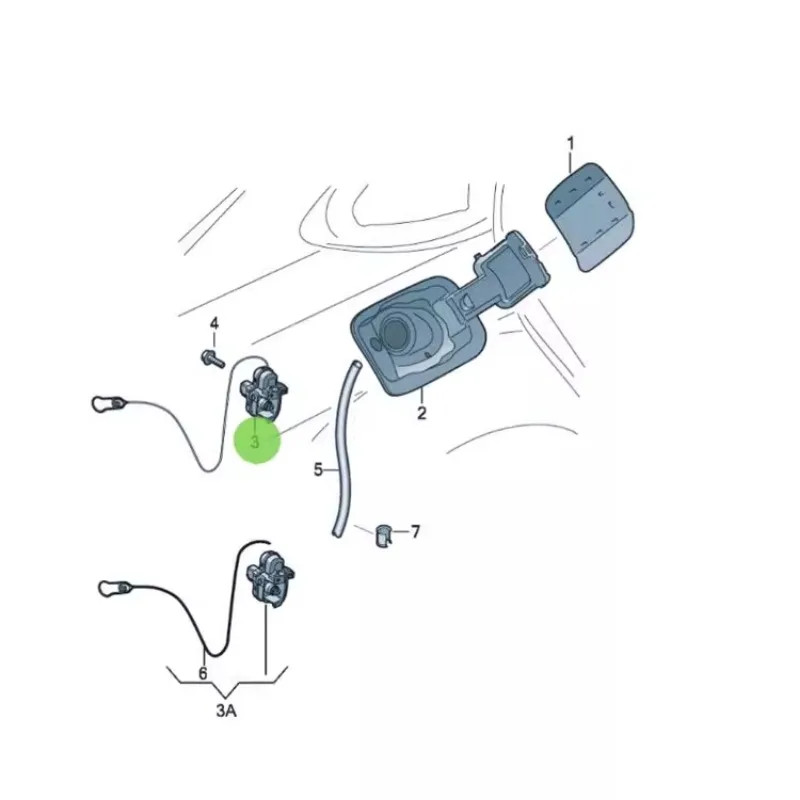 1
4
2
3
5
7
6
3A