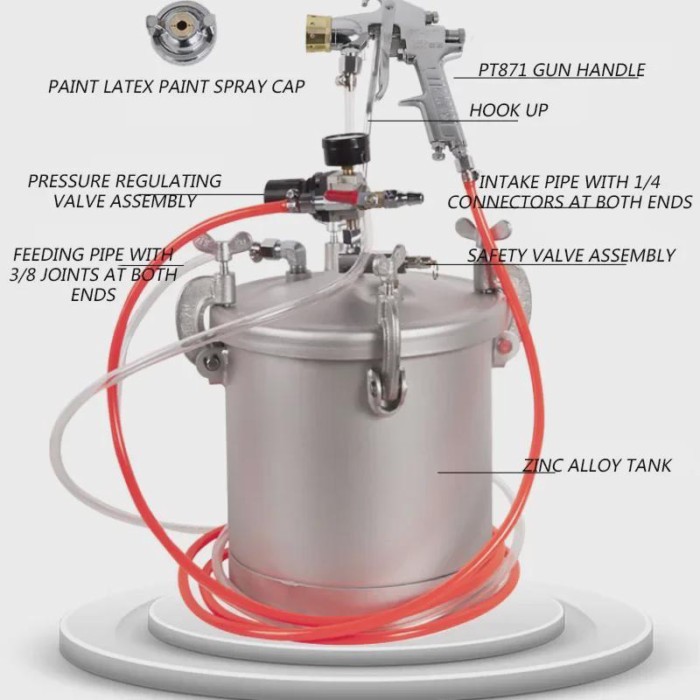 PAINT LATEX PAINT SPRAY CAP

PT871 GUN HANDLE

HOOK UP

PRESSURE REGULATING VALVE ASSEMBLY

INTAKE PIPE WITH 1/4 CONNECTORS AT BOTH ENDS

FEEDING PIPE WITH 3/8 JOINTS AT BOTH ENDS

SAFETY VALVE ASSEMBLY

ZINC ALLOY TANK