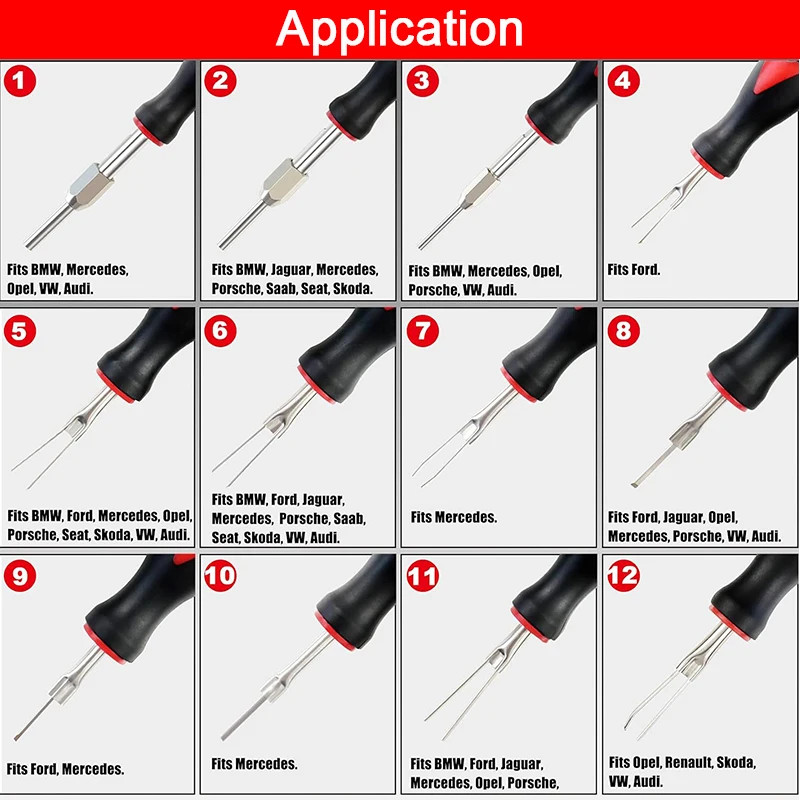 Application

1
Fits BMW, Mercedes, Opel, VW, Audi.

2
Fits BMW, Jaguar, Mercedes, Porsche, Saab, Seat, Skoda.

3
Fits BMW, Mercedes, Opel, Porsche, VW, Audi.

4
Fits Ford.

5
Fits BMW, Ford, Mercedes, Opel, Porsche, Seat, Skoda, VW, Audi.

6
Fits BMW, Ford, Jaguar, Mercedes, Porsche, Saab, Seat, Skoda, VW, Audi.

7
Fits Mercedes.

8
Fits Ford, Jaguar, Opel, Mercedes, Porsche, VW, Audi.

9
Fits Ford, Mercedes.

10
Fits Mercedes.

11
Fits BMW, Ford, Jaguar, Mercedes, Opel, Porsche,

12
Fits Opel, Renault, Skoda, VW, Audi.