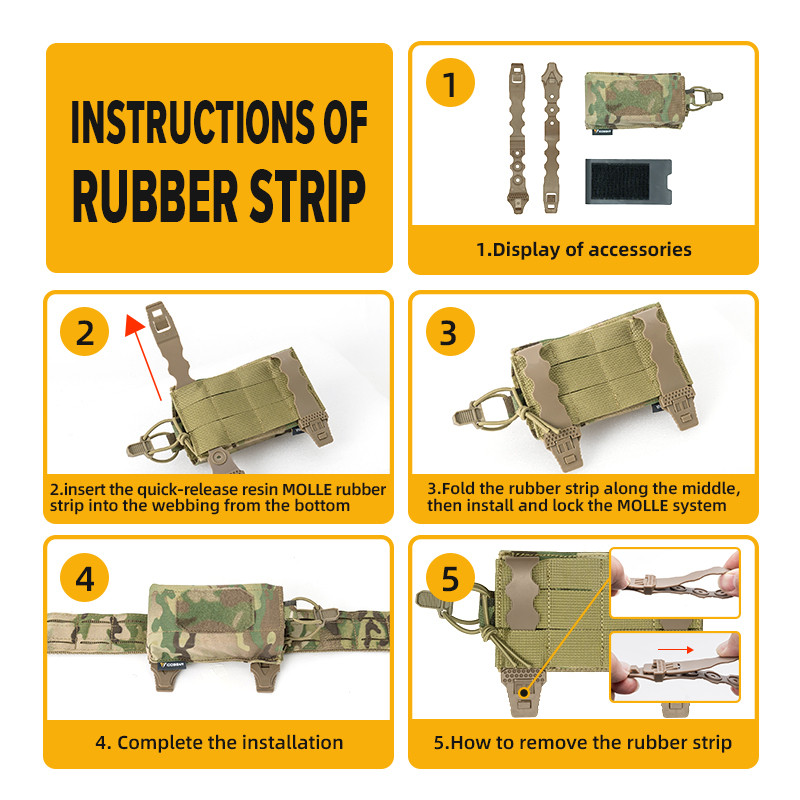 INSTRUCTIONS OF RUBBER STRIP

1

1.Display of accessories

2

2.insert the quick-release resin MOLLE rubber strip into the webbing from the bottom

3

3.Fold the rubber strip along the middle, then install and lock the MOLLE system

4

4. Complete the installation

5

5.How to remove the rubber strip