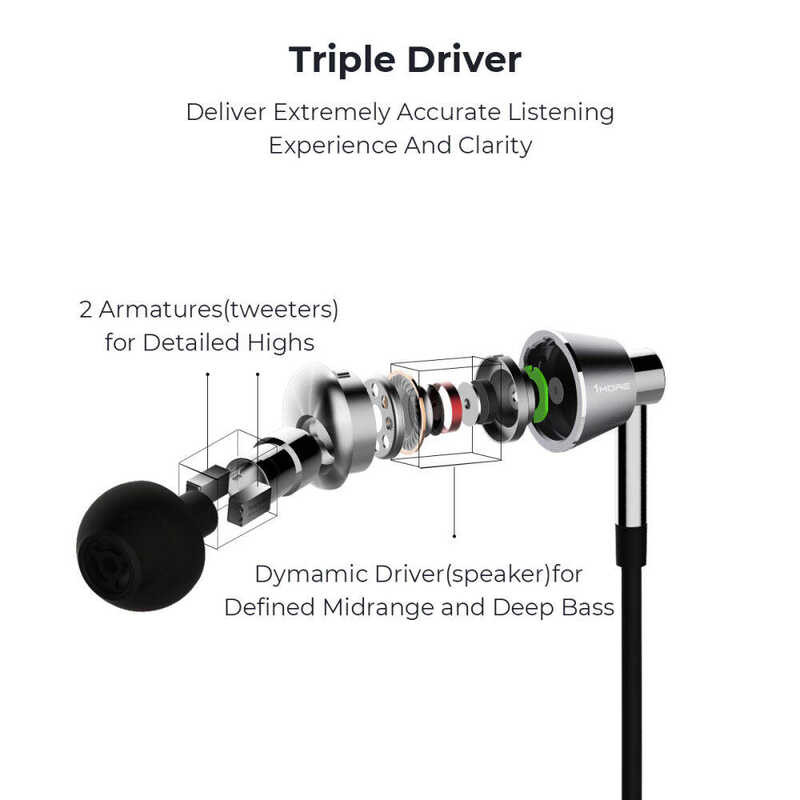 Triple Driver

Deliver Extremely Accurate Listening Experience And Clarity

2 Armatures(tweeters) for Detailed Highs

1MORE

Dymamic Driver(speaker)for Defined Midrange and Deep Bass