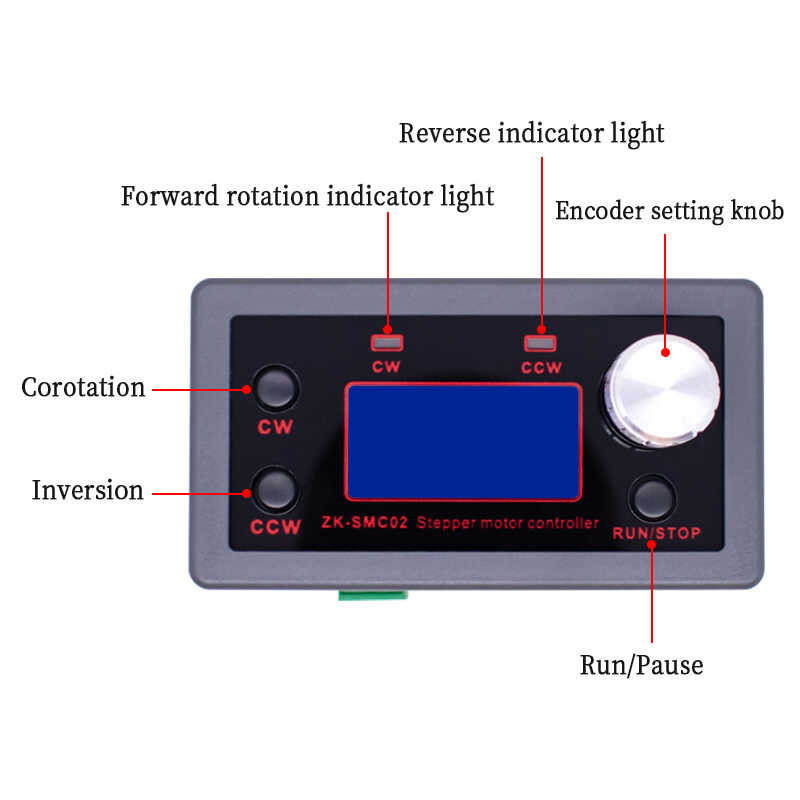 Reverse indicator light

Forward rotation indicator light

Encoder setting knob

CW

CCW

Corotation

CW

Inversion

CCW

ZK-SMC02 Stepper motor controller

RUN/STOP

Run/Pause