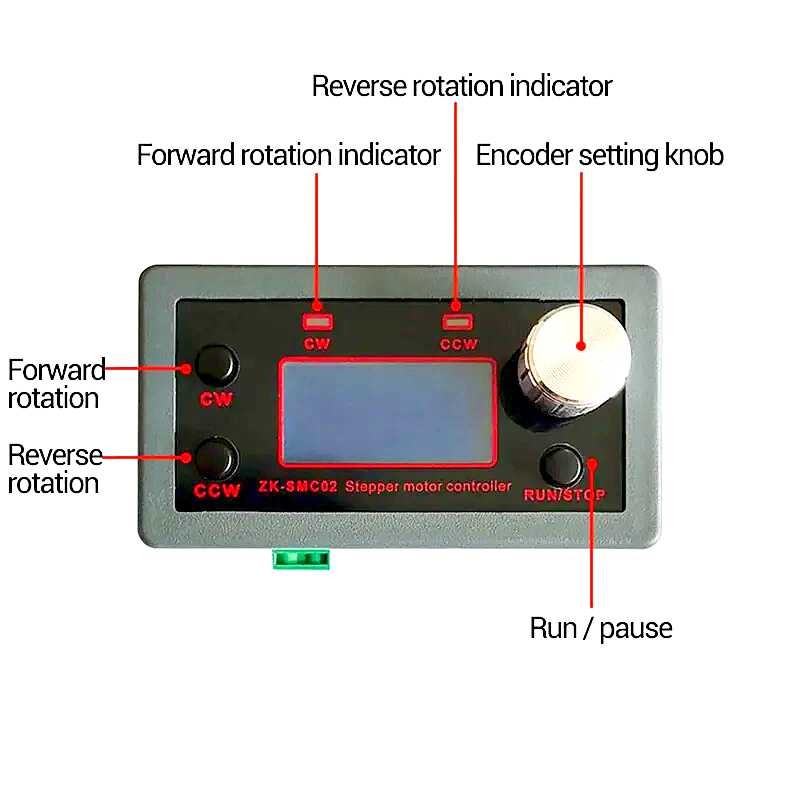 Reverse rotation indicator

Forward rotation indicator

Encoder setting knob

CW

CCW

Forward rotation

CW

Reverse rotation

CCW

ZK-SMC02 Stepper motor controller

RUN/STOP

Run / pause