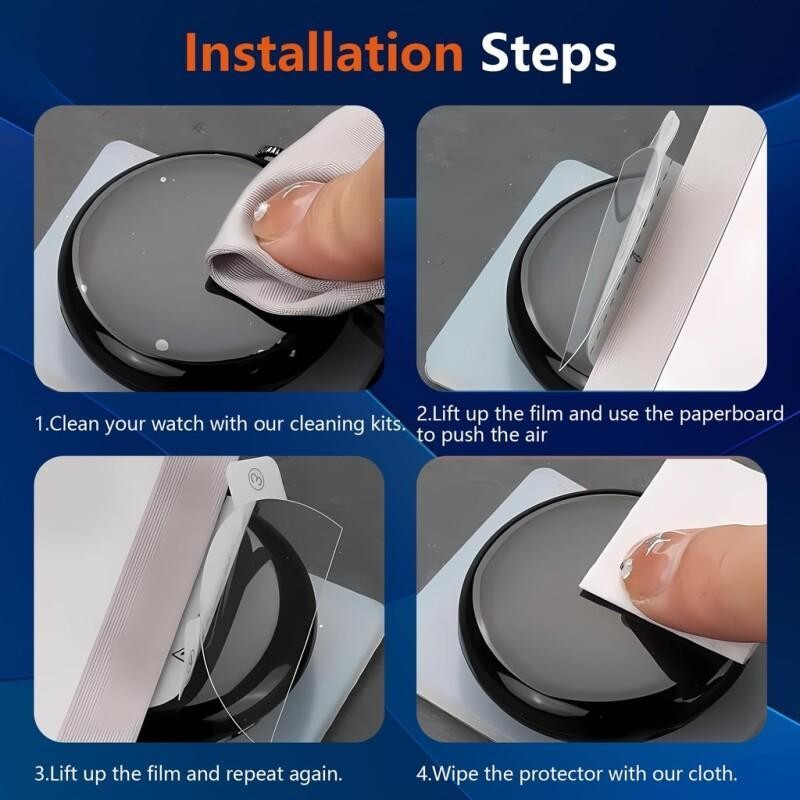 Installation Steps

1.Clean your watch with our cleaning kits.

2.Lift up the film and use the paperboard to push the air

3.Lift up the film and repeat again.

4.Wipe the protector with our cloth.