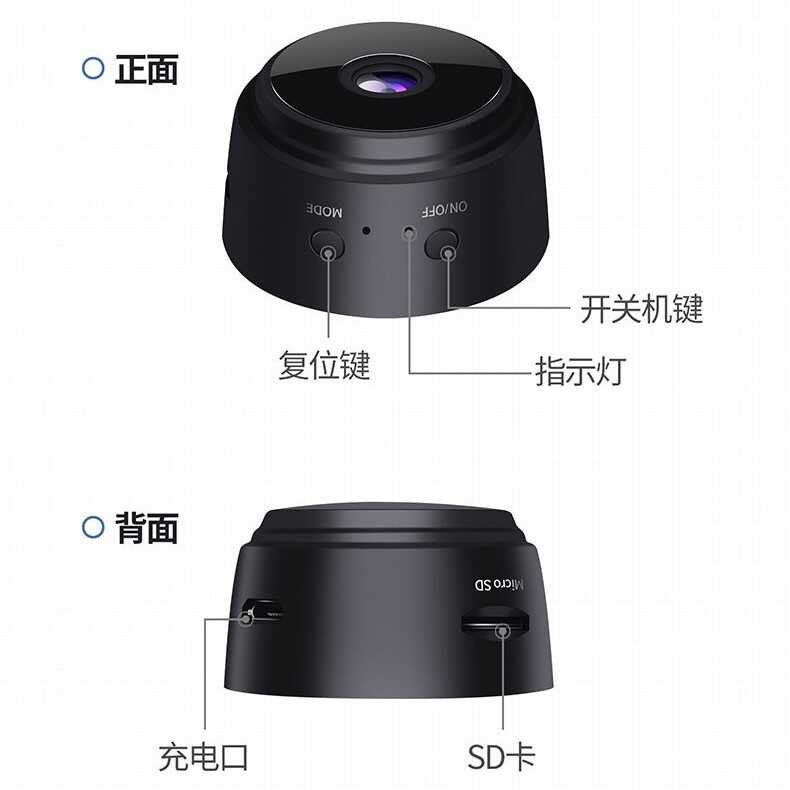 正面

MODE
ON/OFF

开关机键
复位键
指示灯

背面

Micro SD

充电口
SD卡