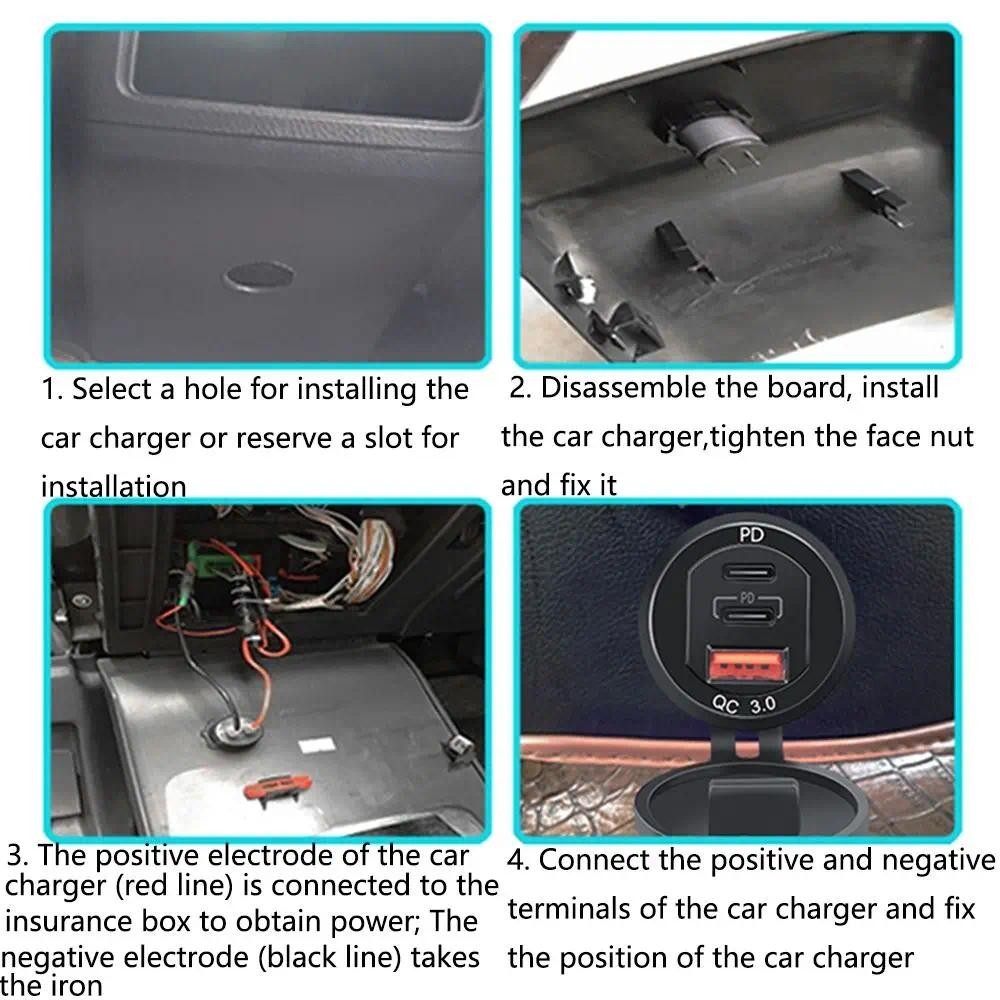 1. Select a hole for installing the car charger or reserve a slot for installation

2. Disassemble the board, install the car charger,tighten the face nut and fix it

PD

PD

QC 3.0

3. The positive electrode of the car charger (red line) is connected to the insurance box to obtain power; The negative electrode (black line) takes the iron

4. Connect the positive and negative terminals of the car charger and fix the position of the car charger