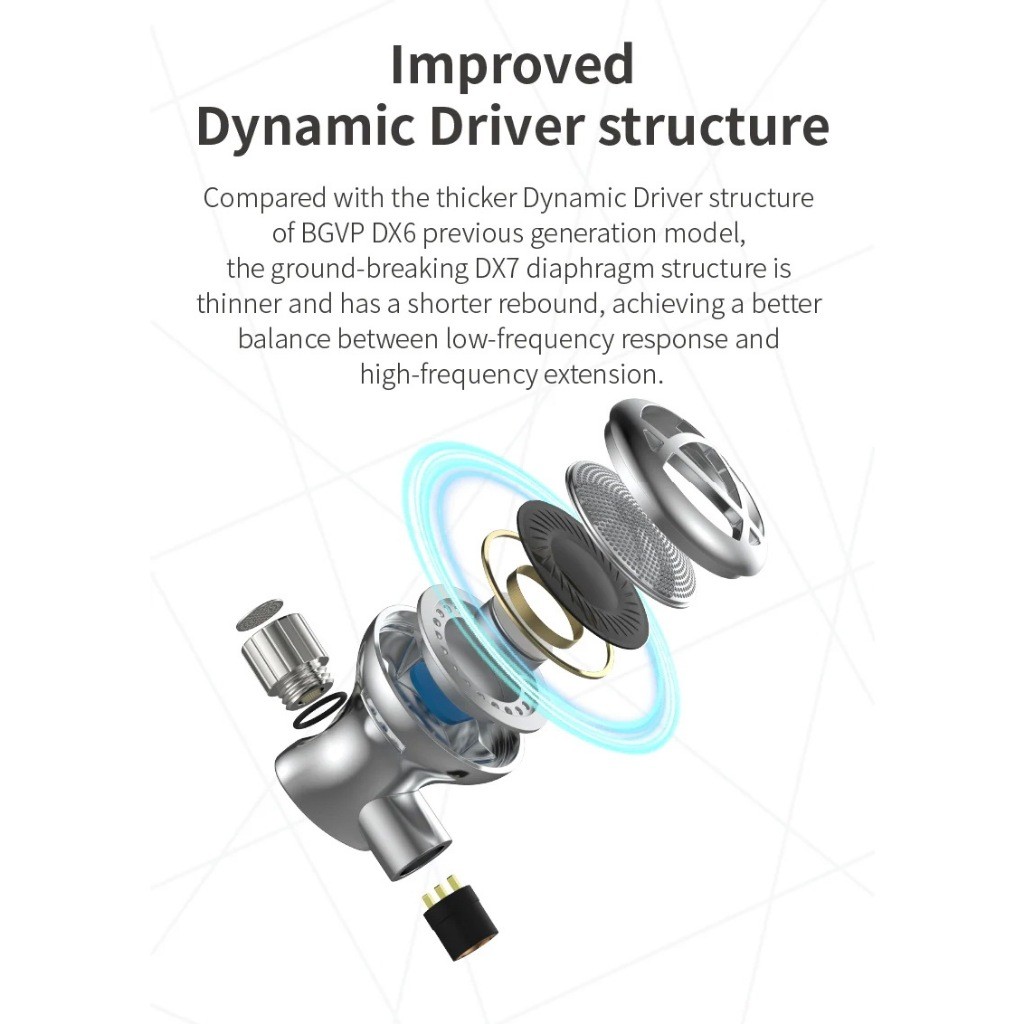 Improved
Dynamic Driver structure

Compared with the thicker Dynamic Driver structure of BGVP DX6 previous generation model, the ground-breaking DX7 diaphragm structure is thinner and has a shorter rebound, achieving a better balance between low-frequency response and high-frequency extension.