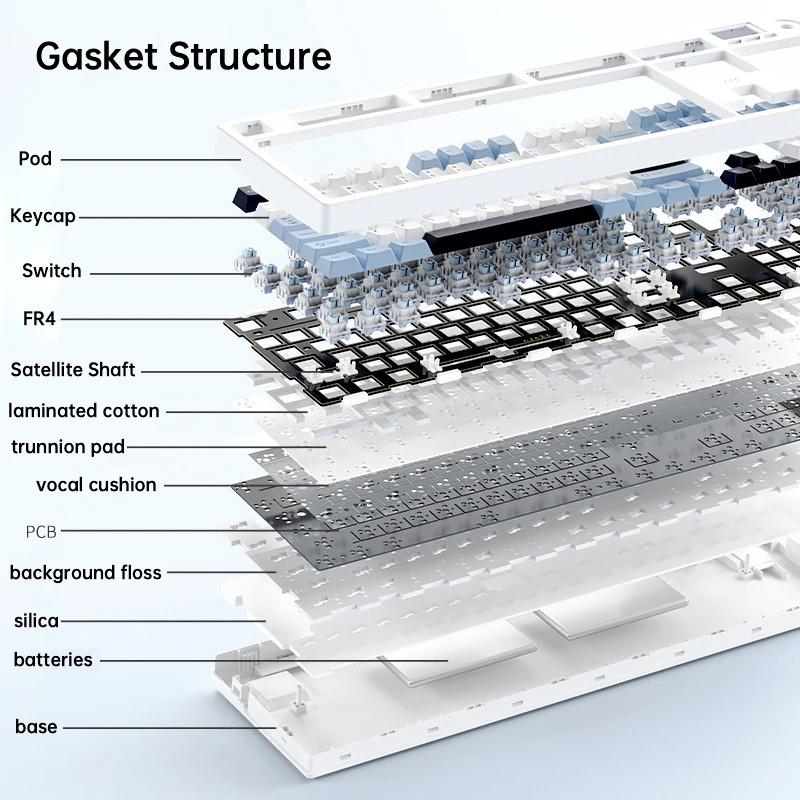 Gasket Structure

Pod

Keycap

Switch

FR4

Satellite Shaft

laminated cotton

trunnion pad

vocal cushion

PCB

background floss

silica

batteries

base