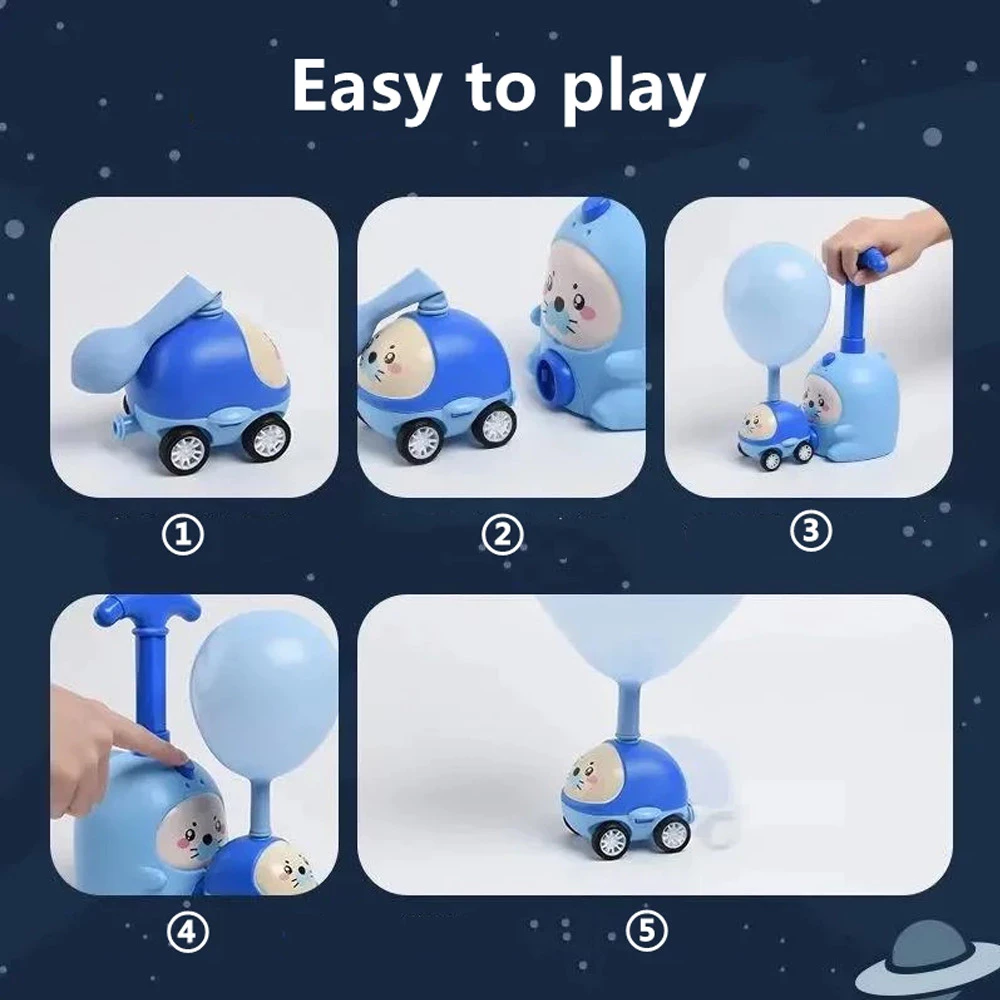 Easy to play

①

②

③

④

⑤