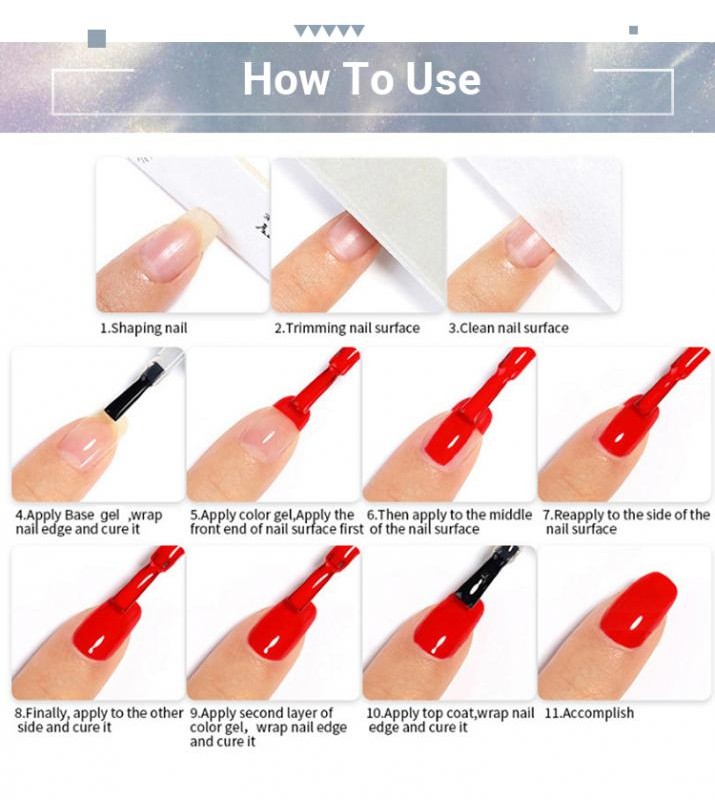 How To Use

1.Shaping nail

2.Trimming nail surface

3.Clean nail surface

4.Apply Base gel ,wrap nail edge and cure it

5.Apply color gel,Apply the front end of nail surface first

6.Then apply to the middle of the nail surface

7.Reapply to the side of the nail surface

8.Finally, apply to the other side and cure it

9.Apply second layer of color gel, wrap nail edge and cure it

10.Apply top coat,wrap nail edge and cure it

11.Accomplish