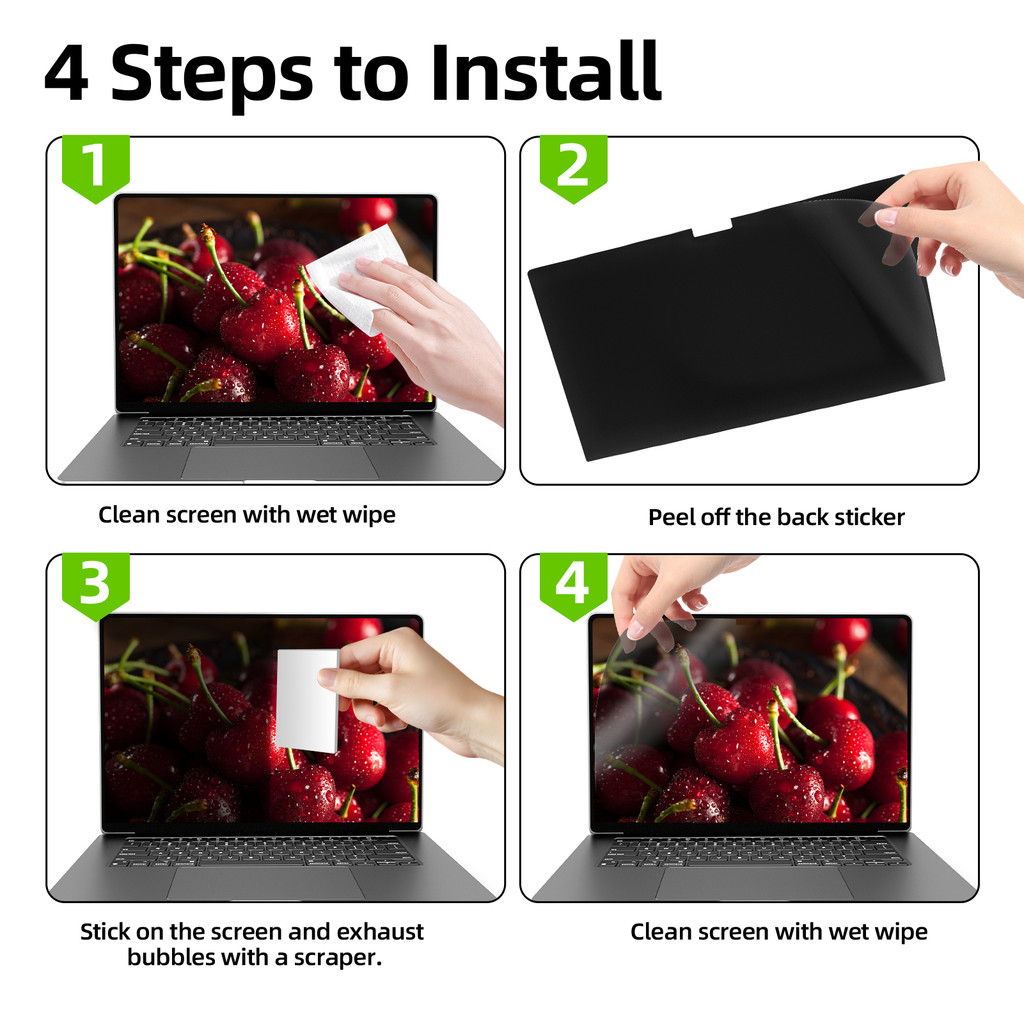 4 Steps to Install

1

Clean screen with wet wipe

2

Peel off the back sticker

3

Stick on the screen and exhaust bubbles with a scraper.

4

Clean screen with wet wipe