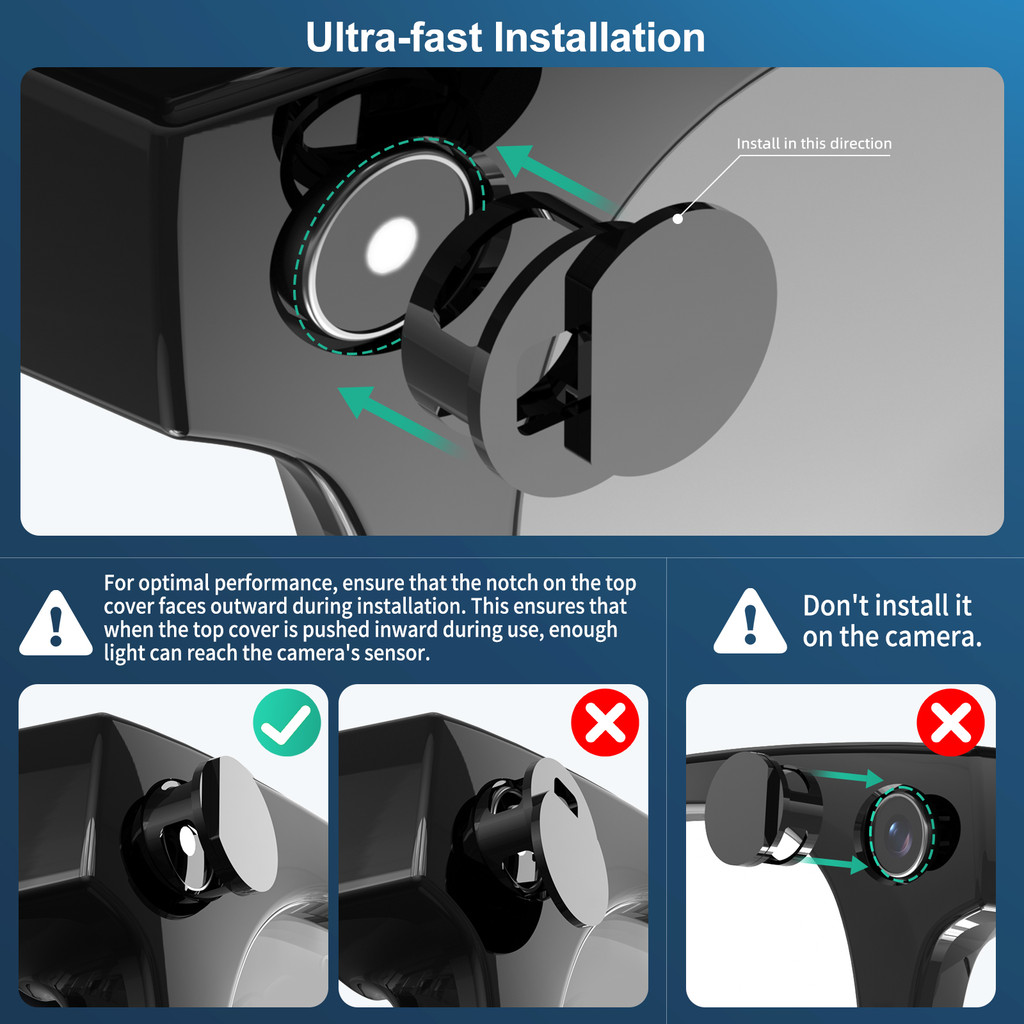 Ultra-fast Installation

Install in this direction

For optimal performance, ensure that the notch on the top cover faces outward during installation. This ensures that when the top cover is pushed inward during use, enough light can reach the camera's sensor.

Don't install it on the camera.