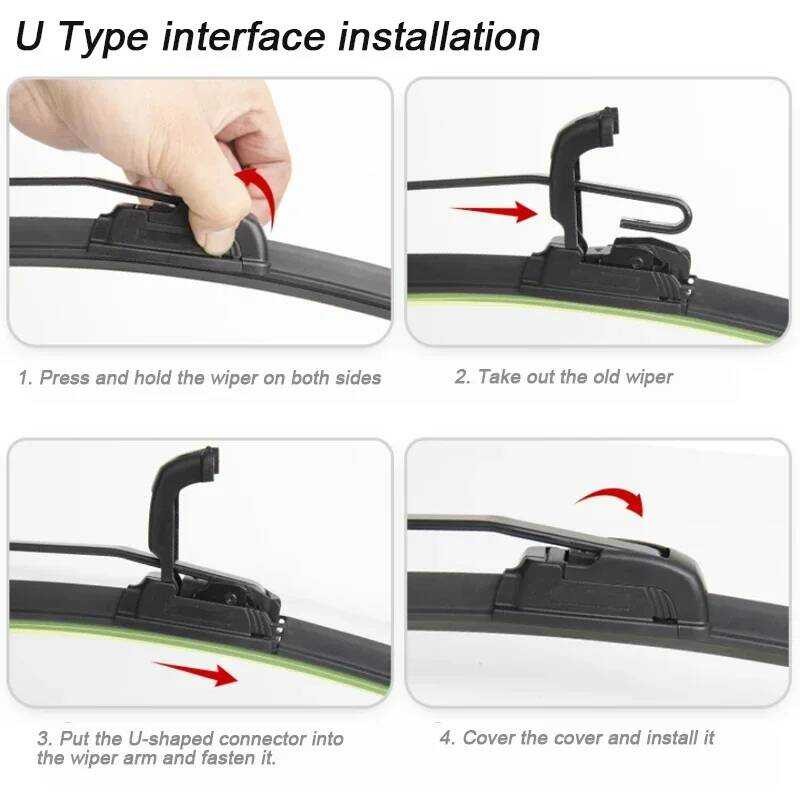 U Type interface installation

1. Press and hold the wiper on both sides

2. Take out the old wiper

3. Put the U-shaped connector into the wiper arm and fasten it.

4. Cover the cover and install it