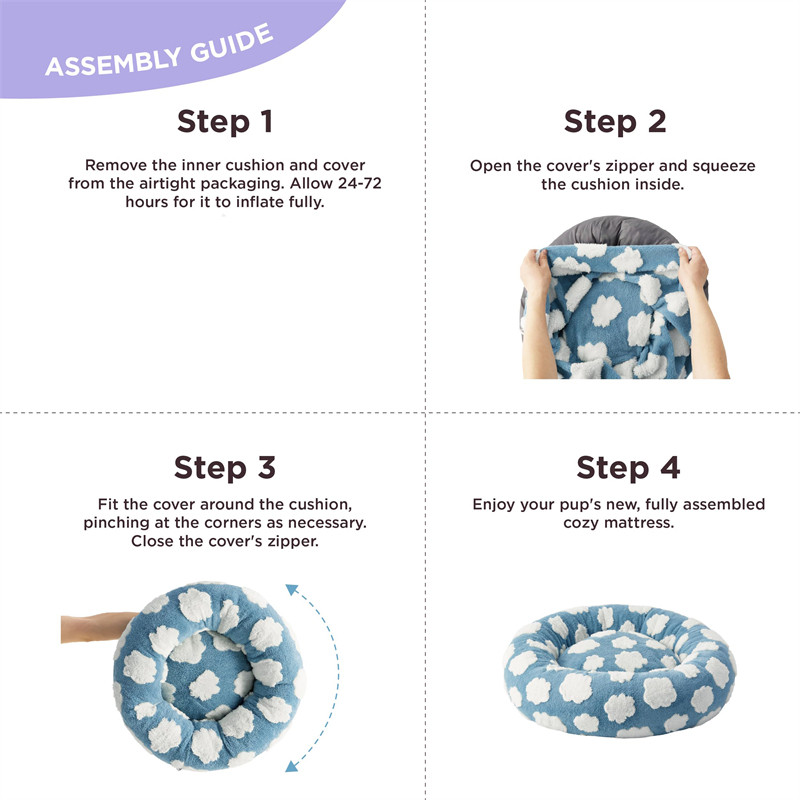 ASSEMBLY GUIDE

Step 1

Remove the inner cushion and cover from the airtight packaging. Allow 24-72 hours for it to inflate fully.

Step 2

Open the cover's zipper and squeeze the cushion inside.

Step 3

Fit the cover around the cushion, pinching at the corners as necessary. Close the cover's zipper.

Step 4

Enjoy your pup's new, fully assembled cozy mattress.