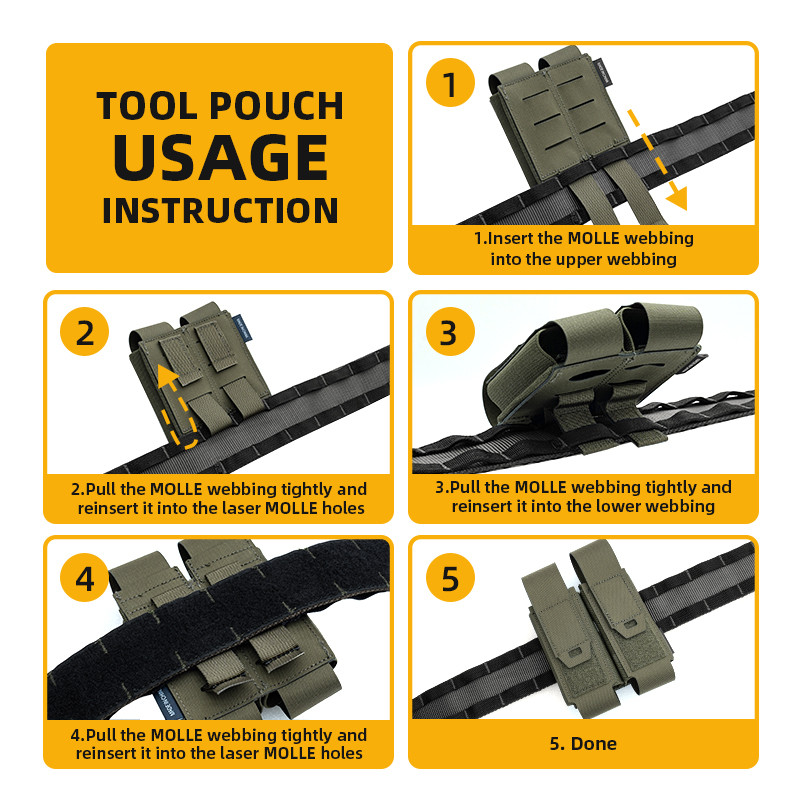 TOOL POUCH
USAGE
INSTRUCTION

1

1.Insert the MOLLE webbing into the upper webbing

2

2.Pull the MOLLE webbing tightly and reinsert it into the laser MOLLE holes

3

3.Pull the MOLLE webbing tightly and reinsert it into the lower webbing

4

4.Pull the MOLLE webbing tightly and reinsert it into the laser MOLLE holes

5

5. Done