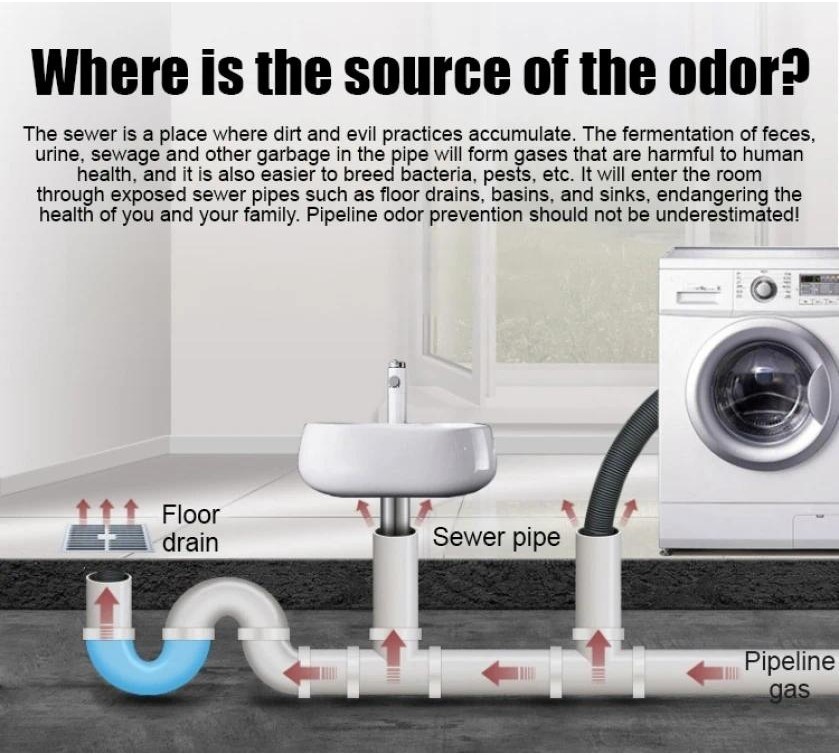 Where is the source of the odor?

The sewer is a place where dirt and evil practices accumulate. The fermentation of feces, urine, sewage and other garbage in the pipe will form gases that are harmful to human health, and it is also easier to breed bacteria, pests, etc. It will enter the room through exposed sewer pipes such as floor drains, basins, and sinks, endangering the health of you and your family. Pipeline odor prevention should not be underestimated!

Floor drain

Sewer pipe

Pipeline gas