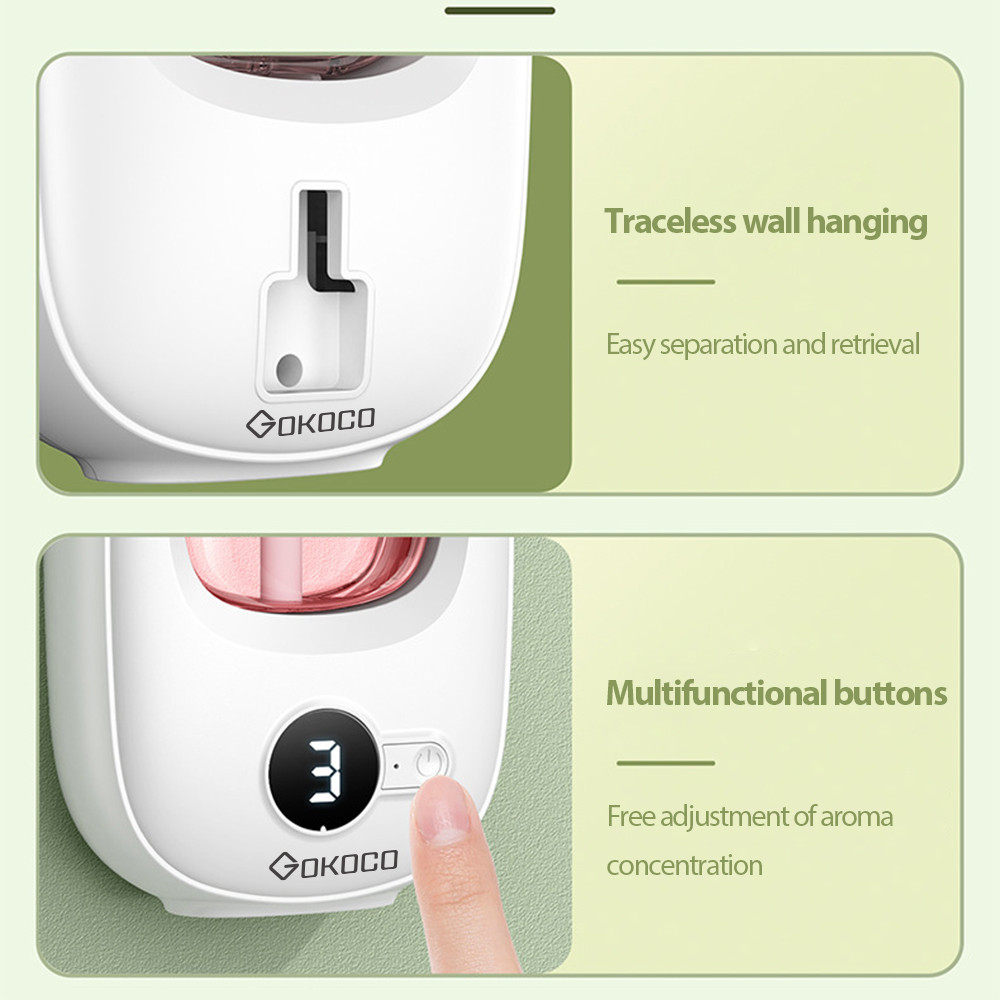 GOKOCO

Traceless wall hanging

Easy separation and retrieval

3

GOKOCO

Multifunctional buttons

Free adjustment of aroma concentration