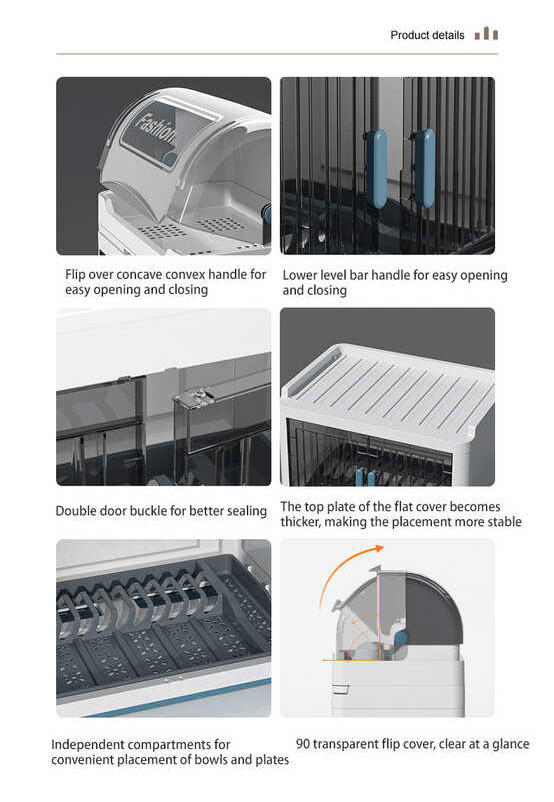 Product details

Fashion

Flip over concave convex handle for easy opening and closing

Lower level bar handle for easy opening and closing

Double door buckle for better sealing

The top plate of the flat cover becomes thicker, making the placement more stable

Independent compartments for convenient placement of bowls and plates

90 transparent flip cover, clear at a glance