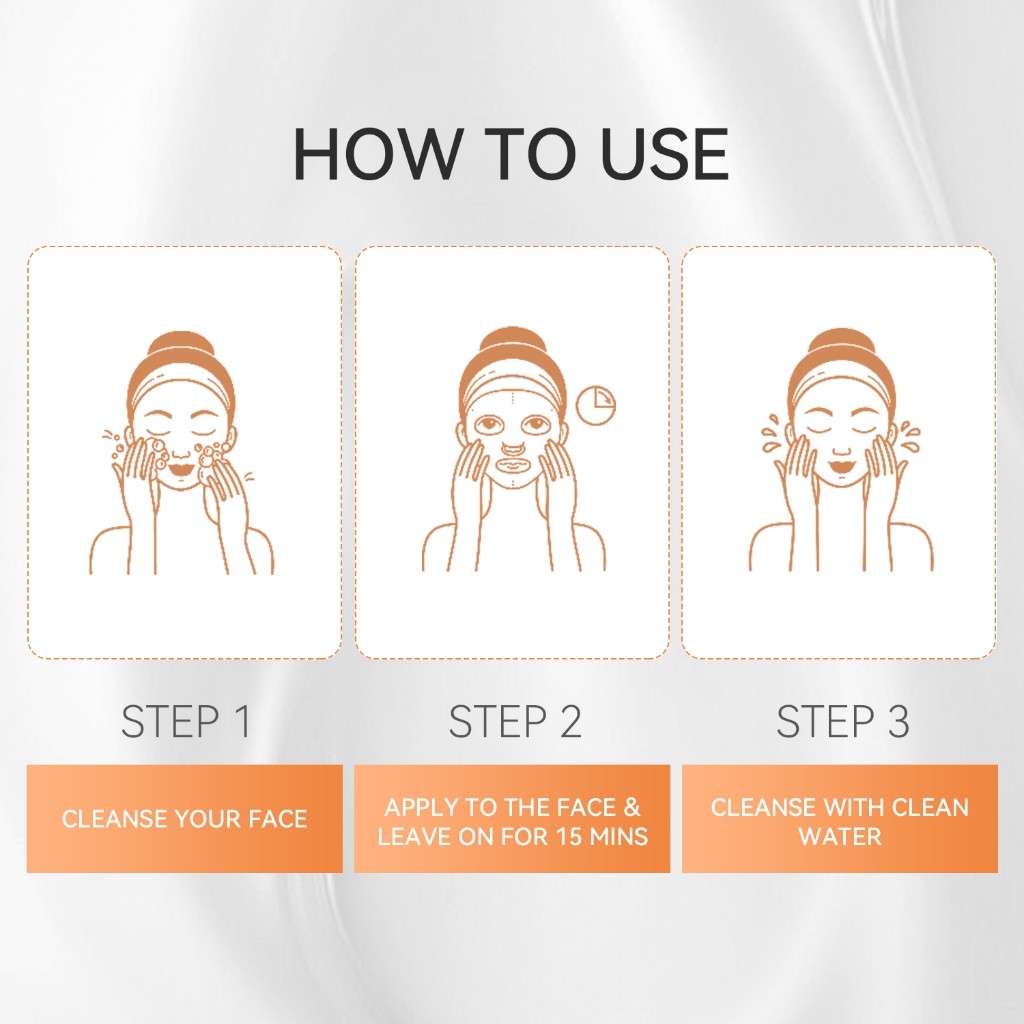 HOW TO USE

STEP 1

CLEANSE YOUR FACE

STEP 2

APPLY TO THE FACE & LEAVE ON FOR 15 MINS

STEP 3

CLEANSE WITH CLEAN WATER