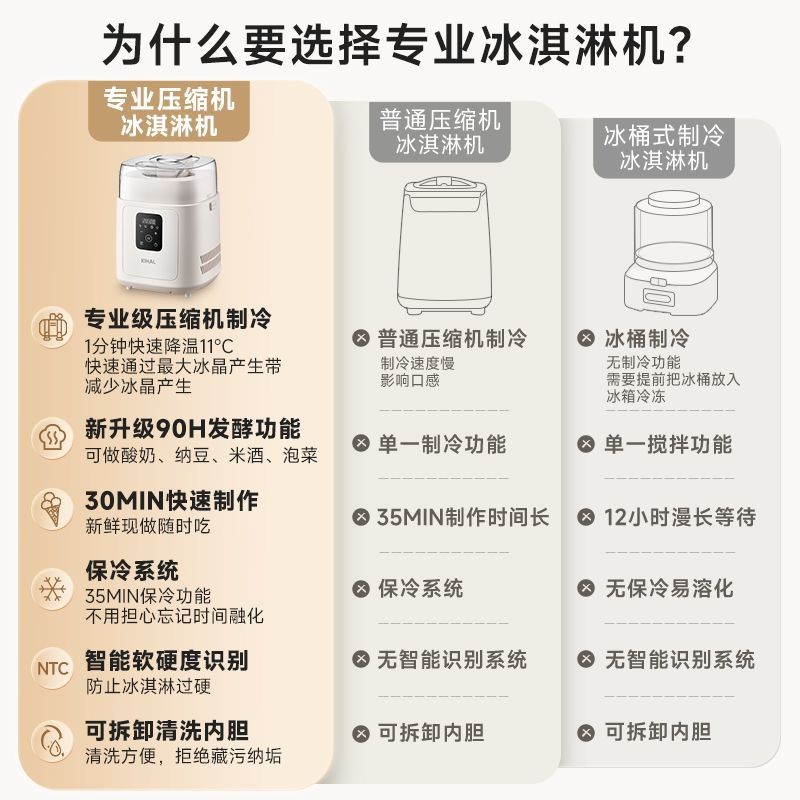 为什么要选择专业冰淇淋机?

专业压缩机
冰淇淋机

KHAL

专业级压缩机制冷
1分钟快速降温11°C
快速通过最大冰晶产生带
减少冰晶产生

新升级90H发酵功能
可做酸奶、纳豆、米酒、泡菜

30MIN快速制作
新鲜现做随时吃

保冷系统
35MIN保冷功能
不用担心忘记时间融化

NTC

智能软硬度识别
防止冰淇淋过硬

可拆卸清洗内胆
清洗方便，拒绝藏污纳垢

普通压缩机
冰淇淋机

普通压缩机制冷
制冷速度慢
影响口感

单一制冷功能

35MIN制作时间长

保冷系统

无智能识别系统

可拆卸内胆

冰桶式制冷
冰淇淋机

冰桶制冷
无制冷功能
需要提前把冰桶放入
冰箱冷冻

单一搅拌功能

12小时漫长等待

无保冷易溶化

无智能识别系统

可拆卸内胆