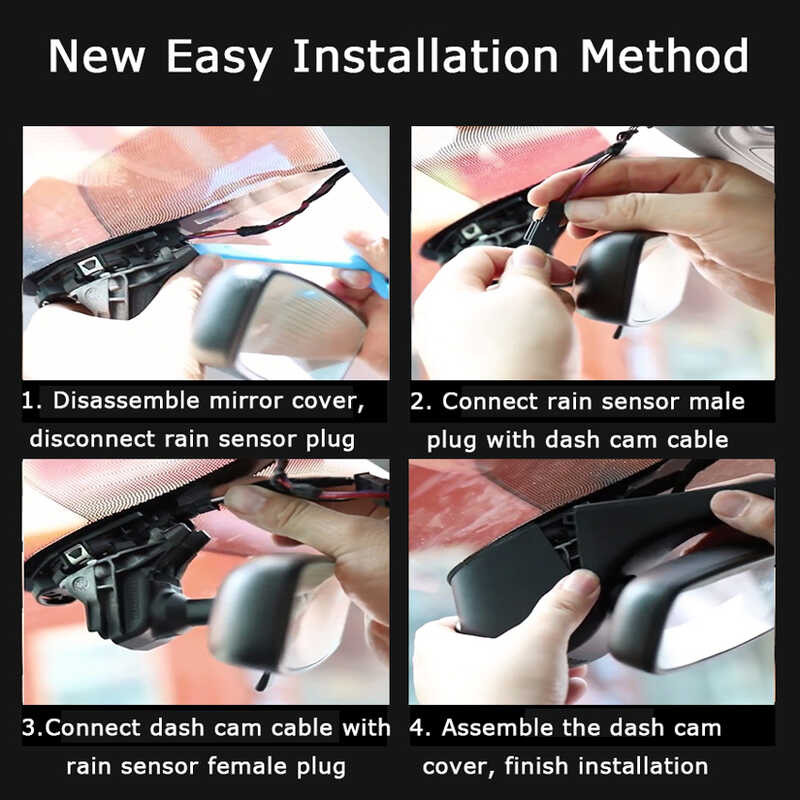 New Easy Installation Method

1. Disassemble mirror cover, disconnect rain sensor plug

2. Connect rain sensor male plug with dash cam cable

3.Connect dash cam cable with rain sensor female plug

4. Assemble the dash cam cover, finish installation