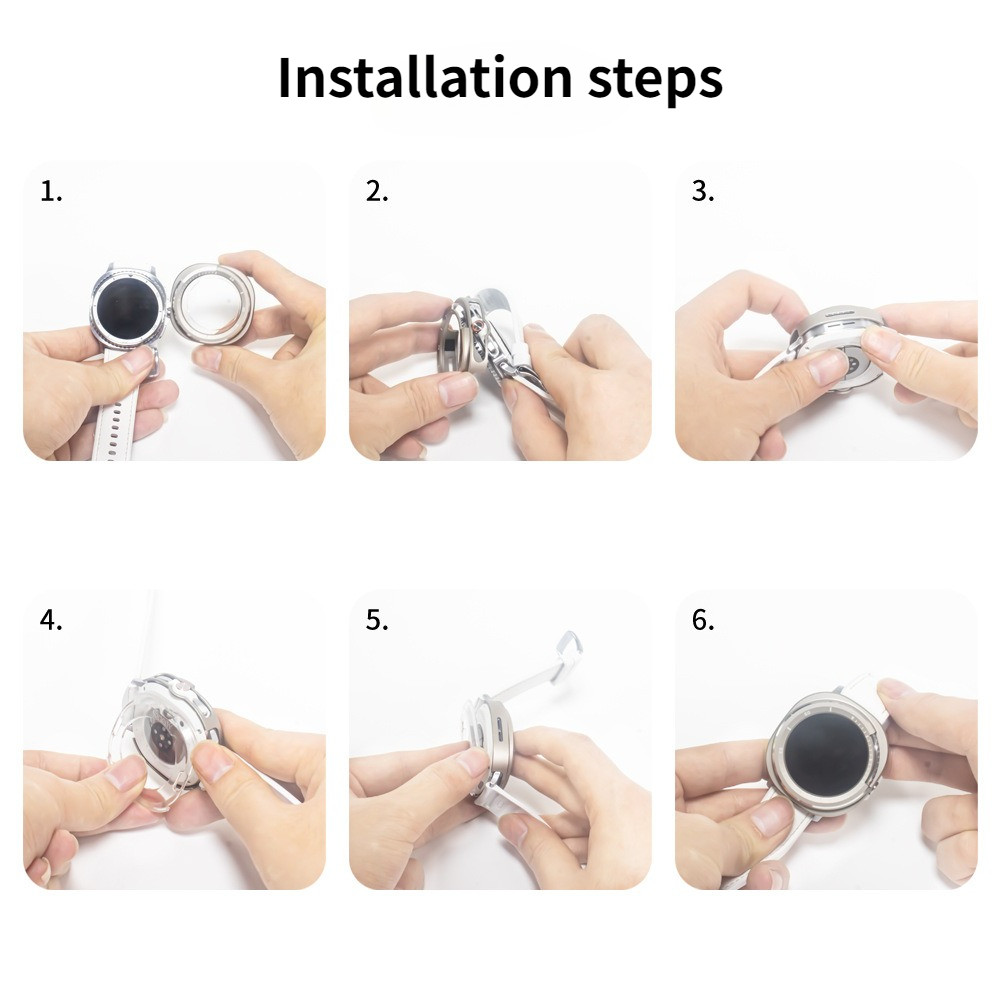 Installation steps

1.

2.

3.

4.

5.

6.