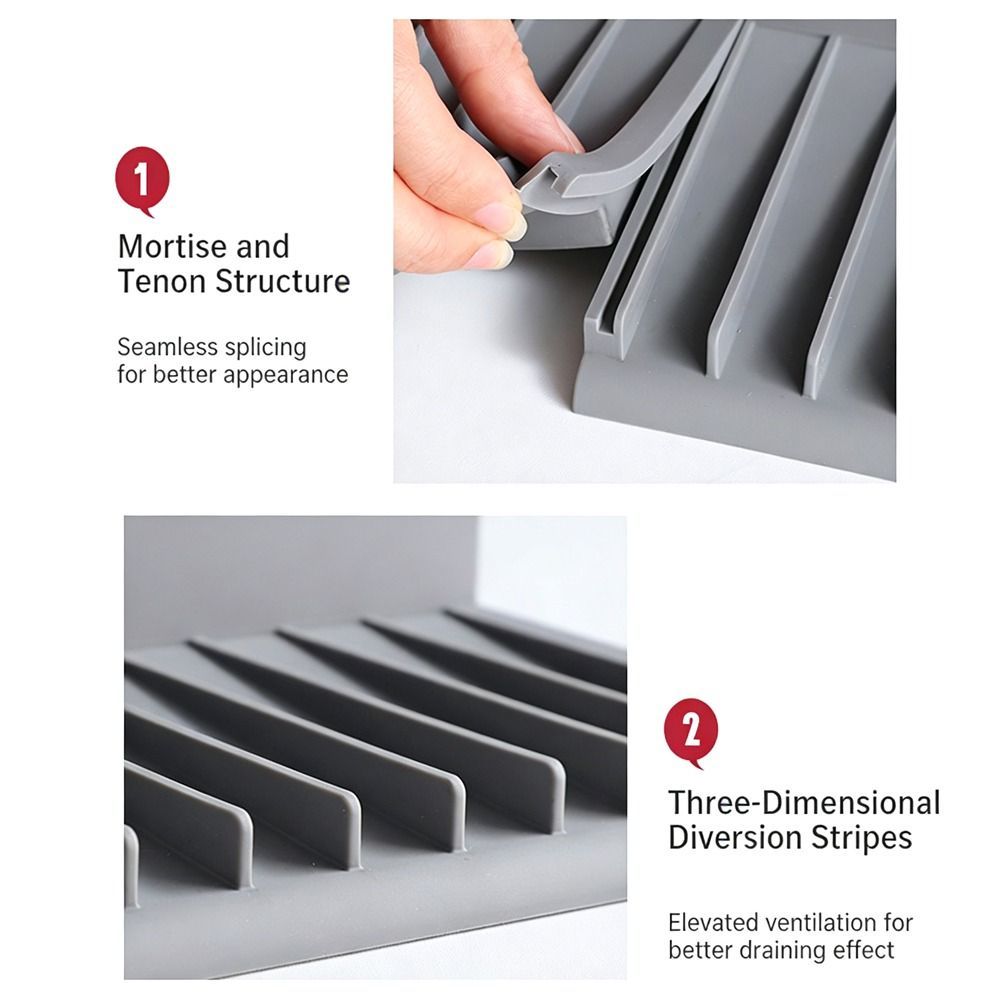 1

Mortise and Tenon Structure

Seamless splicing for better appearance

2

Three-Dimensional Diversion Stripes

Elevated ventilation for better draining effect