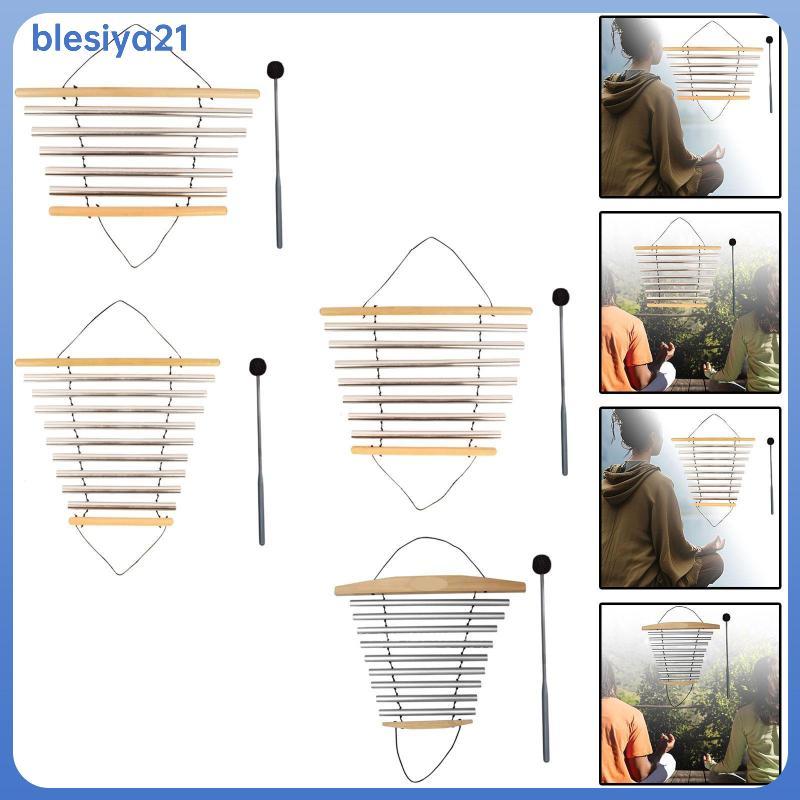 blesiya21