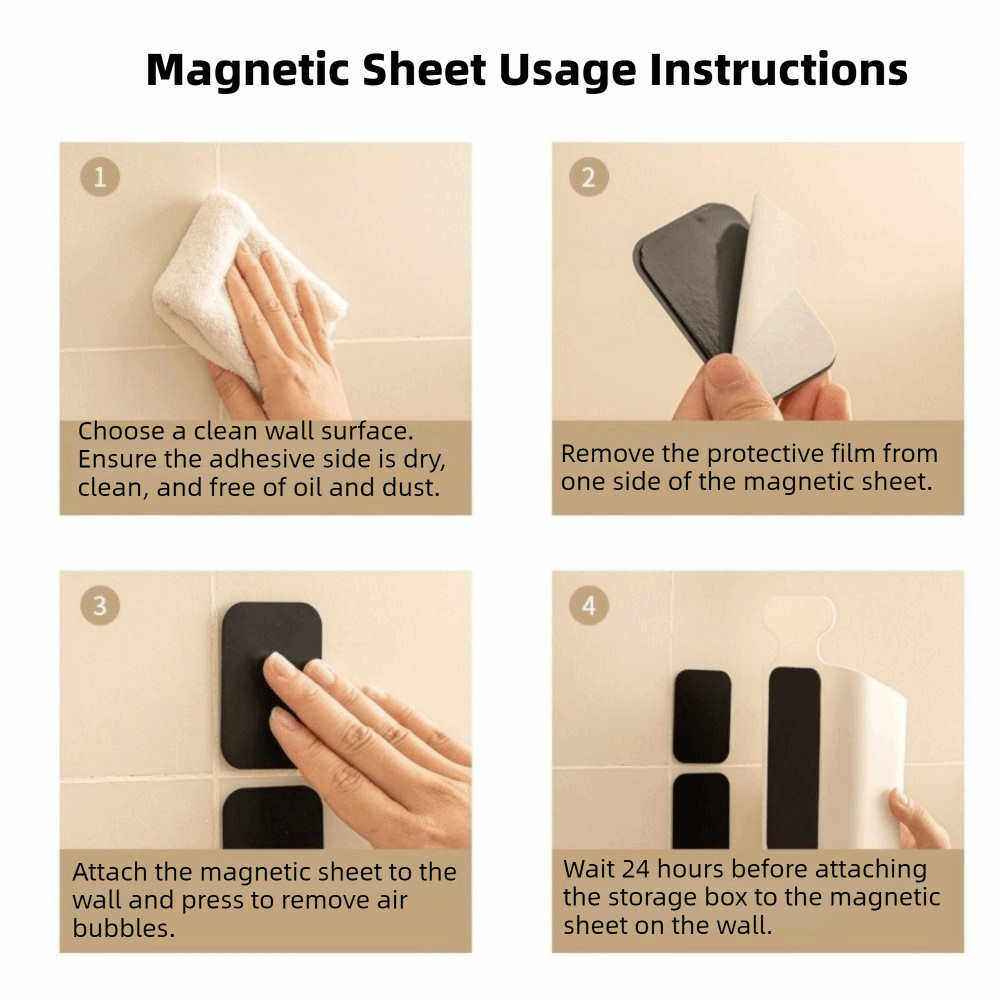 Magnetic Sheet Usage Instructions

1

Choose a clean wall surface. Ensure the adhesive side is dry, clean, and free of oil and dust.

2

Remove the protective film from one side of the magnetic sheet.

3

Attach the magnetic sheet to the wall and press to remove air bubbles.

4

Wait 24 hours before attaching the storage box to the magnetic sheet on the wall.