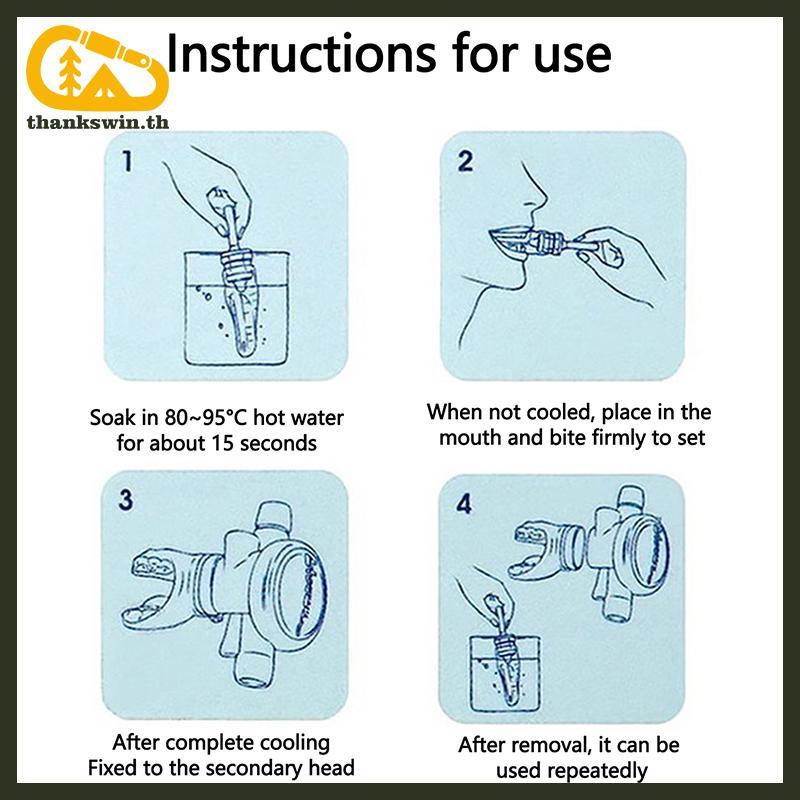 thankswin.th

Instructions for use

1

Soak in 80~95°C hot water for about 15 seconds

2

When not cooled, place in the mouth and bite firmly to set

3

After complete cooling Fixed to the secondary head

4

After removal, it can be used repeatedly