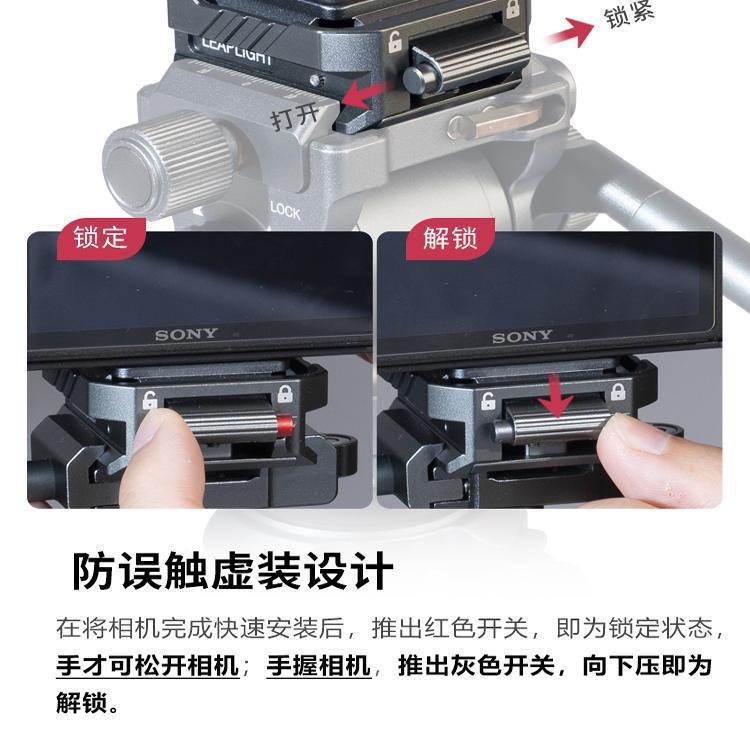 LEAPLIGHT

锁紧

打开

LOCK

锁定

SONY

解锁

SONY

防误触虚装设计

在将相机完成快速安装后，推出红色开关，即为锁定状态，手才可松开相机；手握相机，推出灰色开关，向下压即为解锁。