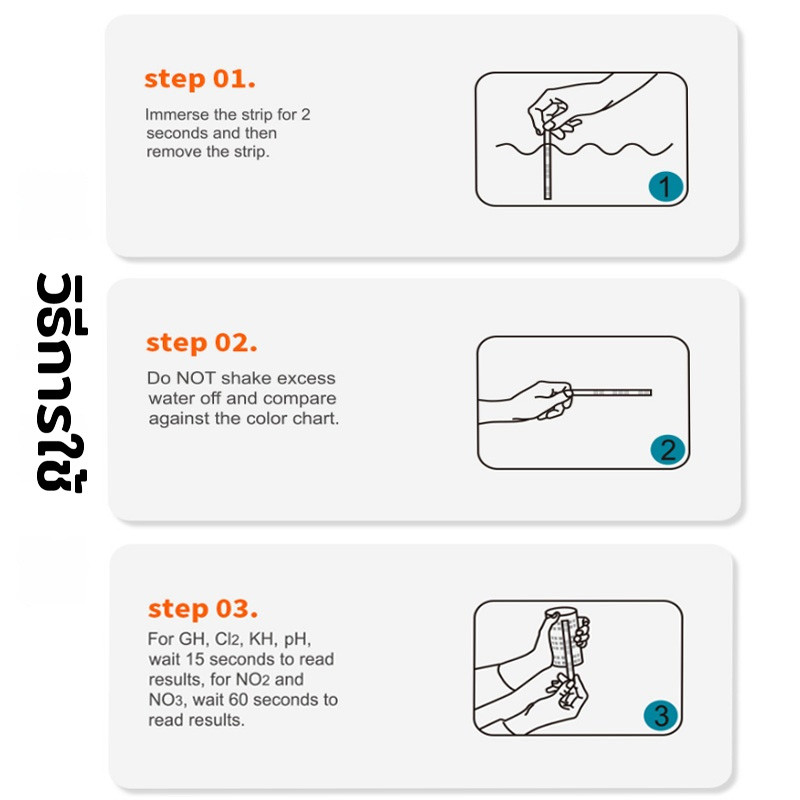 วิธีการใช้

step 01.

Immerse the strip for 2 seconds and then remove the strip.

1

step 02.

Do NOT shake excess water off and compare against the color chart.

2

step 03.

For GH, $Cl_2$, KH, pH, wait 15 seconds to read results, for $NO_2$ and $NO_3$, wait 60 seconds to read results.

3